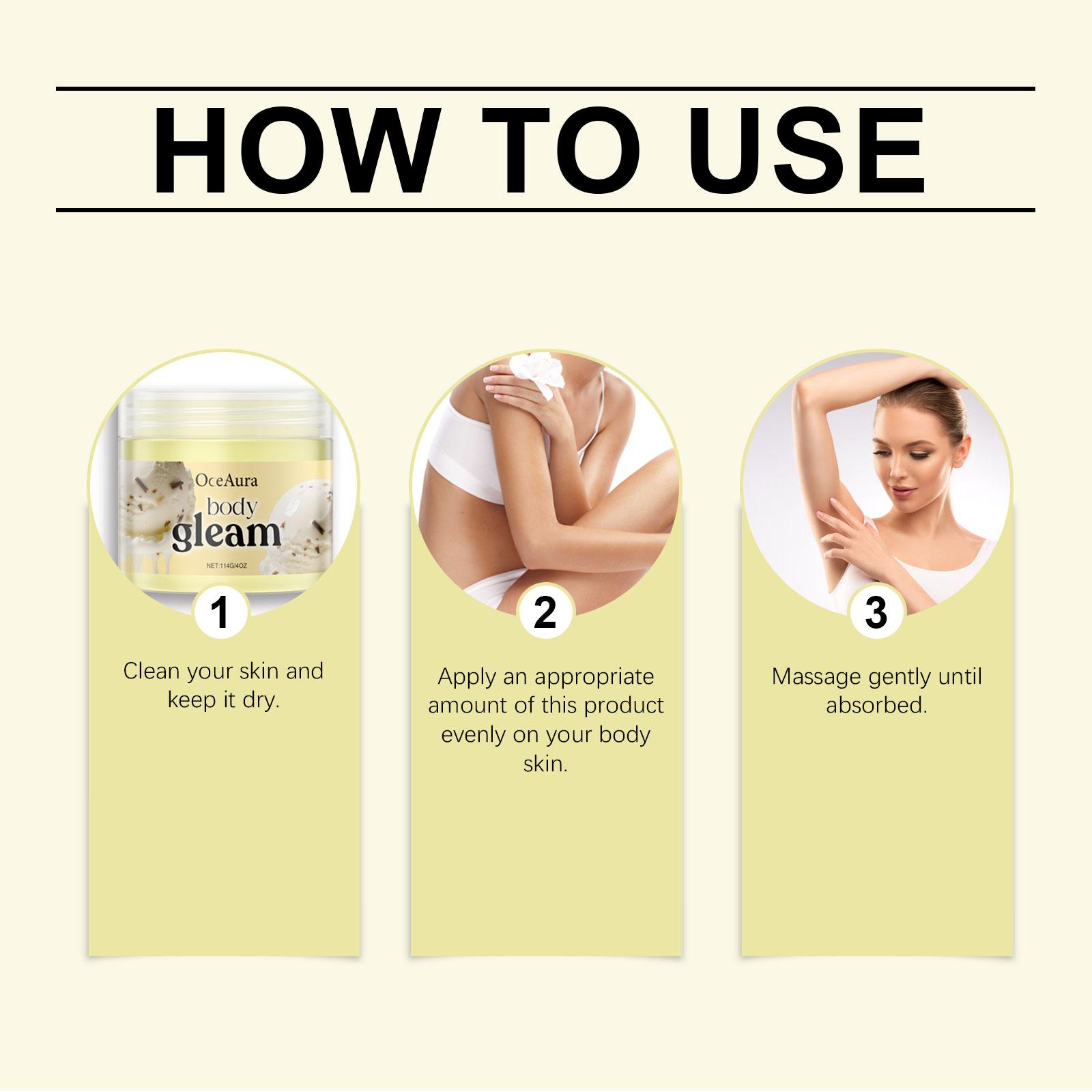 HOW TO USE

OceAura
body
gleam
NET:114G/4OZ

1

Clean your skin and keep it dry.

2

Apply an appropriate amount of this product evenly on your body skin.

3

Massage gently until absorbed.