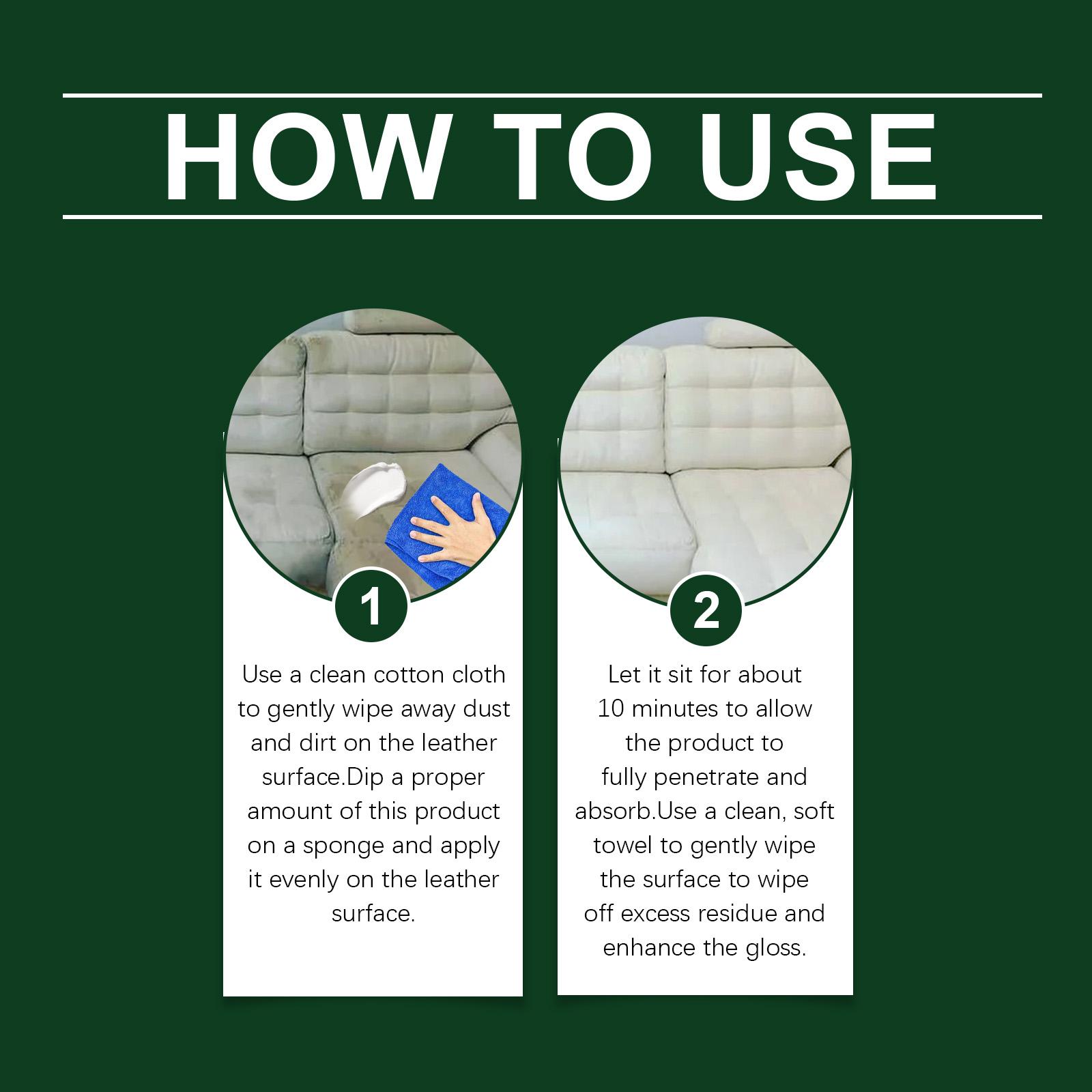 HOW TO USE

1

Use a clean cotton cloth to gently wipe away dust and dirt on the leather surface.Dip a proper amount of this product on a sponge and apply it evenly on the leather surface.

2

Let it sit for about 10 minutes to allow the product to fully penetrate and absorb.Use a clean, soft towel to gently wipe the surface to wipe off excess residue and enhance the gloss.