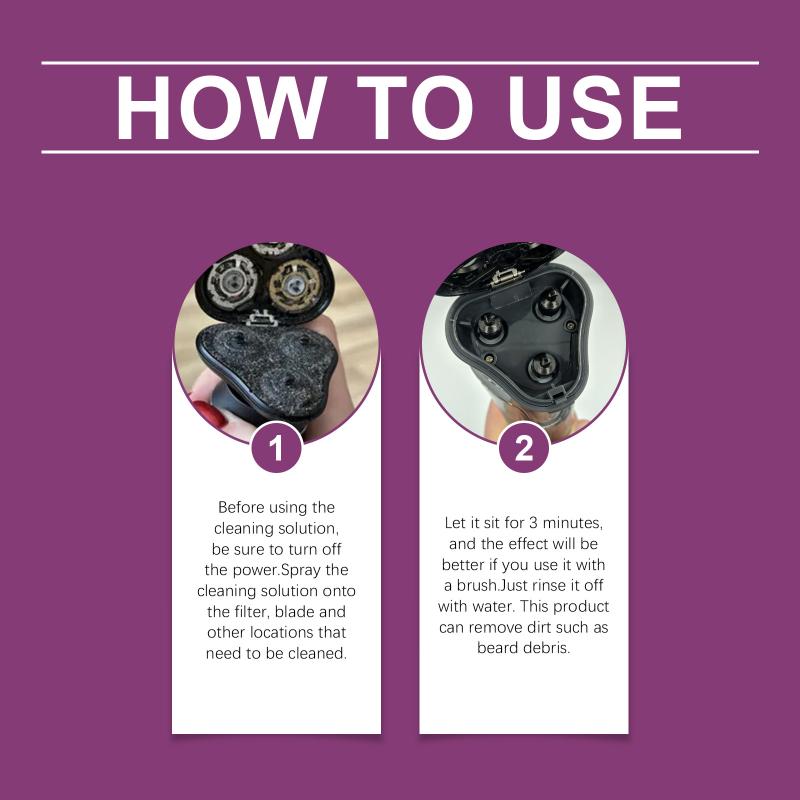 HOW TO USE

1

Before using the cleaning solution, be sure to turn off the power.Spray the cleaning solution onto the filter, blade and other locations that need to be cleaned.

2

Let it sit for 3 minutes, and the effect will be better if you use it with a brush.Just rinse it off with water. This product can remove dirt such as beard debris.