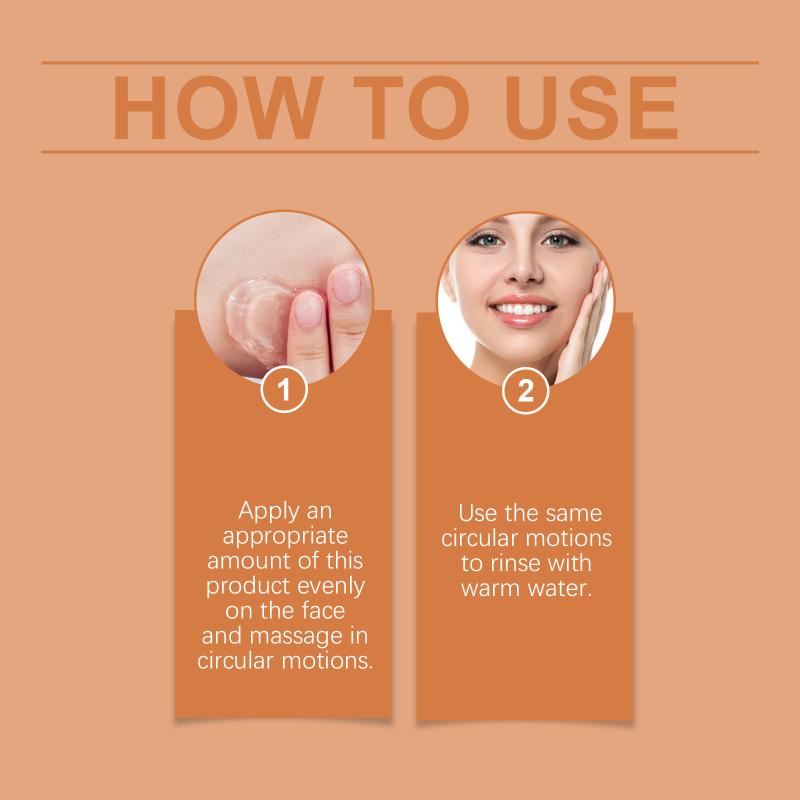 HOW TO USE

1

Apply an appropriate amount of this product evenly on the face and massage in circular motions.

2

Use the same circular motions to rinse with warm water.