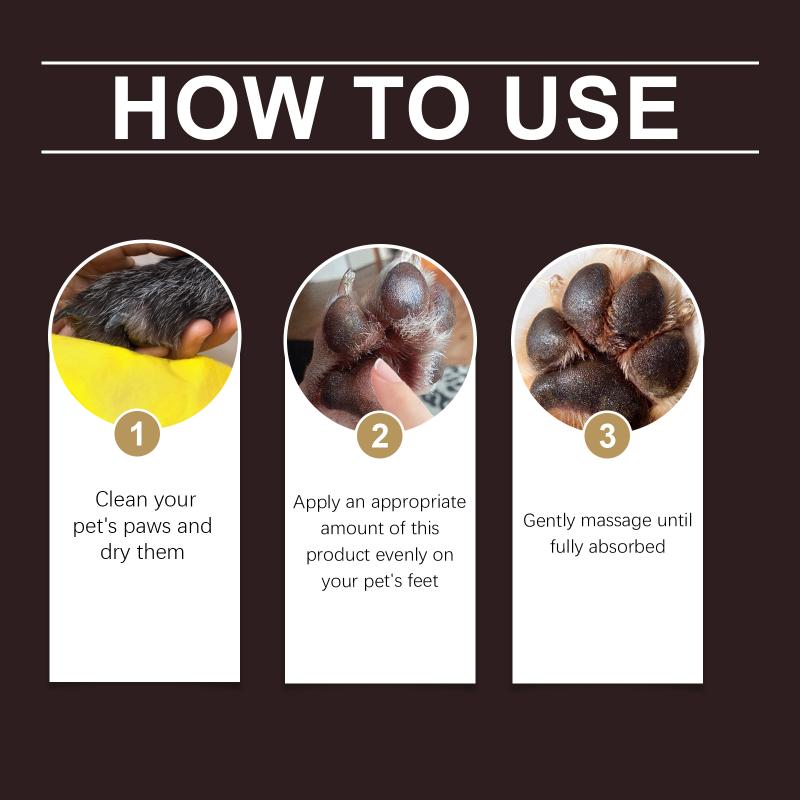 HOW TO USE

1

Clean your pet's paws and dry them

2

Apply an appropriate amount of this product evenly on your pet's feet

3

Gently massage until fully absorbed