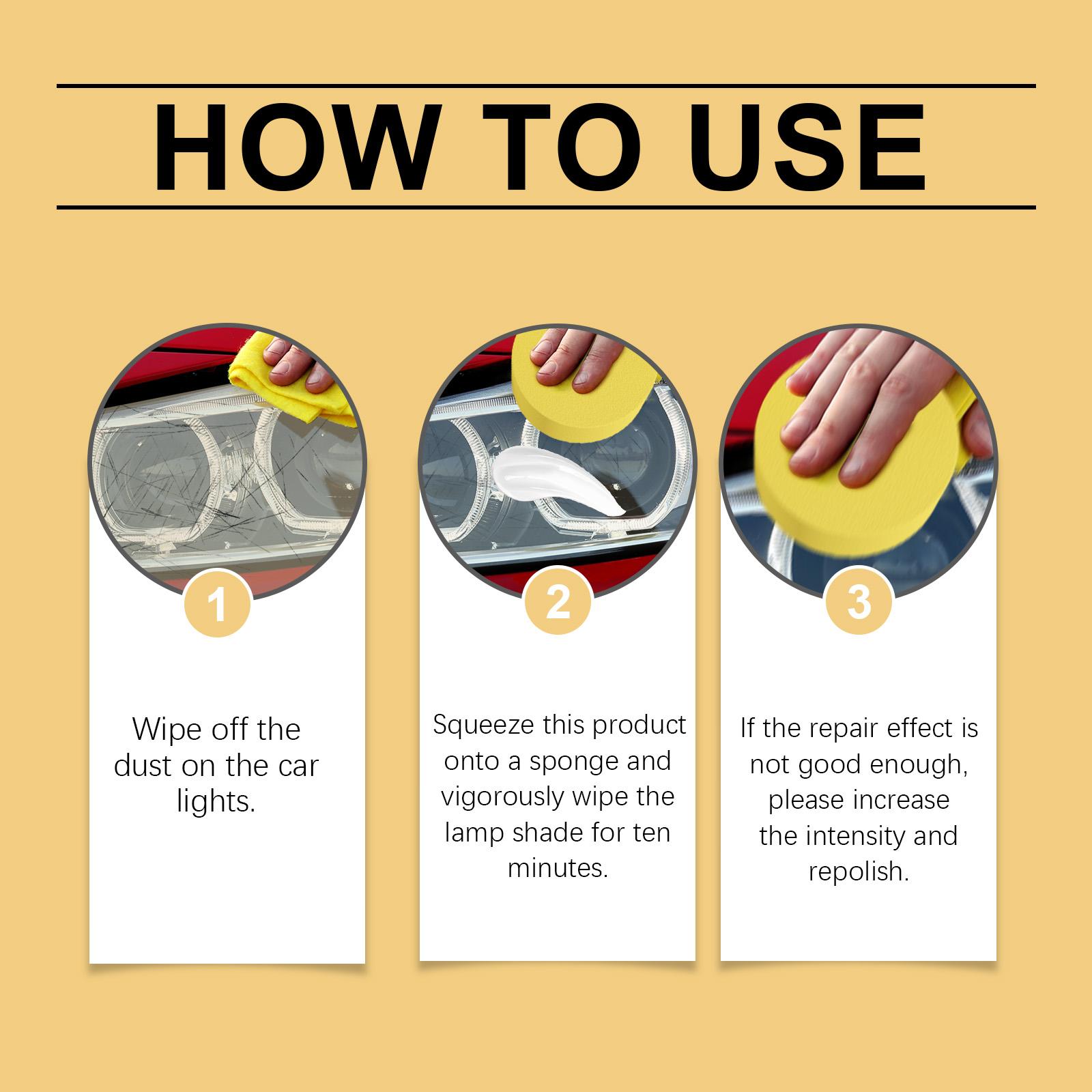 HOW TO USE

1

Wipe off the dust on the car lights.

2

Squeeze this product onto a sponge and vigorously wipe the lamp shade for ten minutes.

3

If the repair effect is not good enough, please increase the intensity and repolish.