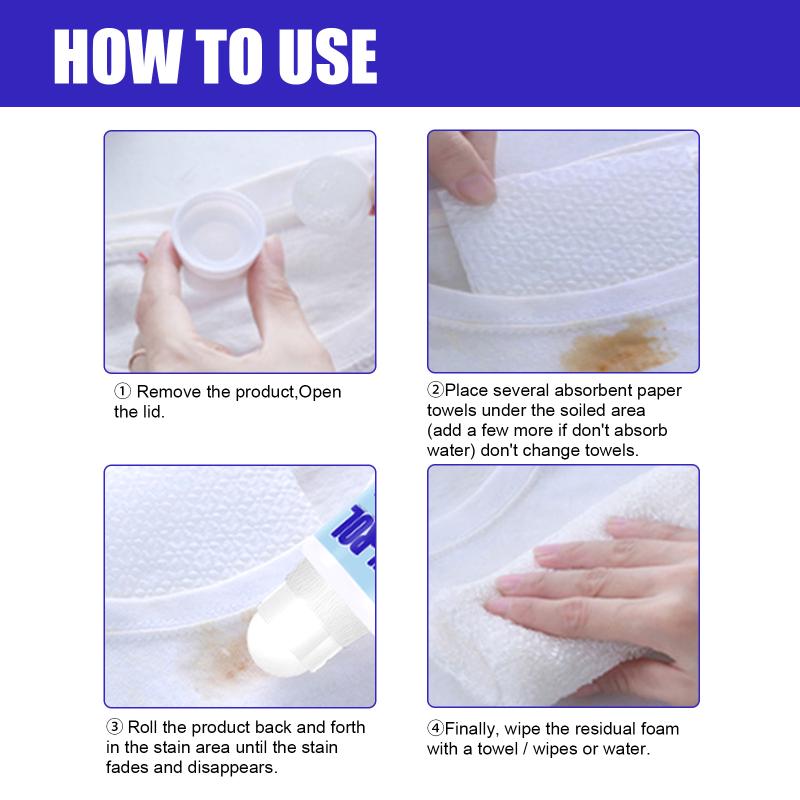 HOW TO USE

① Remove the product,Open the lid.

②Place several absorbent paper towels under the soiled area (add a few more if don't absorb water) don't change towels.

TOP

③ Roll the product back and forth in the stain area until the stain fades and disappears.

④Finally, wipe the residual foam with a towel / wipes or water.