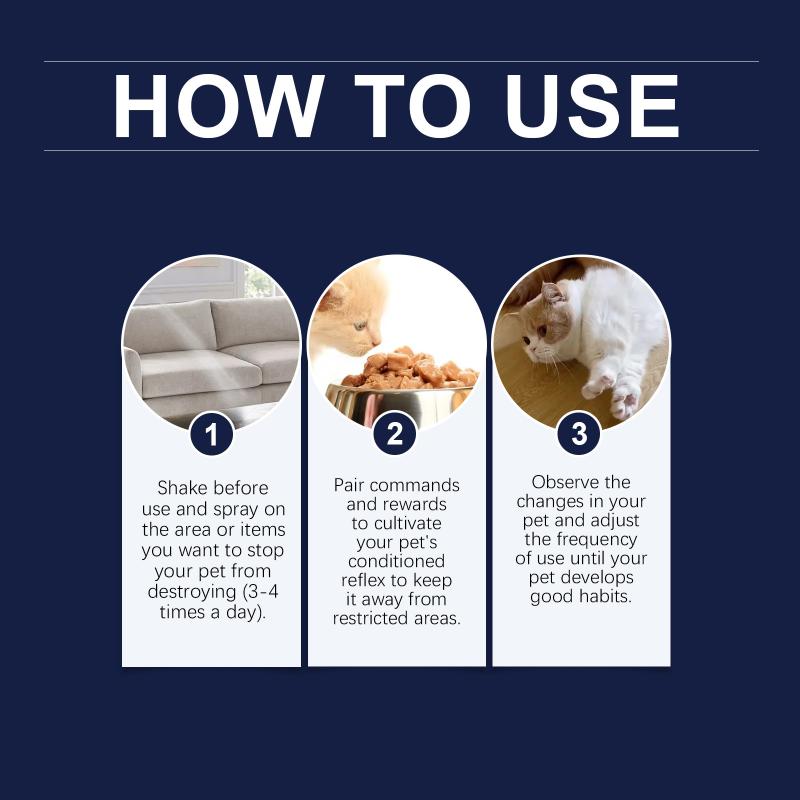 HOW TO USE

1

Shake before use and spray on the area or items you want to stop your pet from destroying (3-4 times a day).

2

Pair commands and rewards to cultivate your pet's conditioned reflex to keep it away from restricted areas.

3

Observe the changes in your pet and adjust the frequency of use until your pet develops good habits.