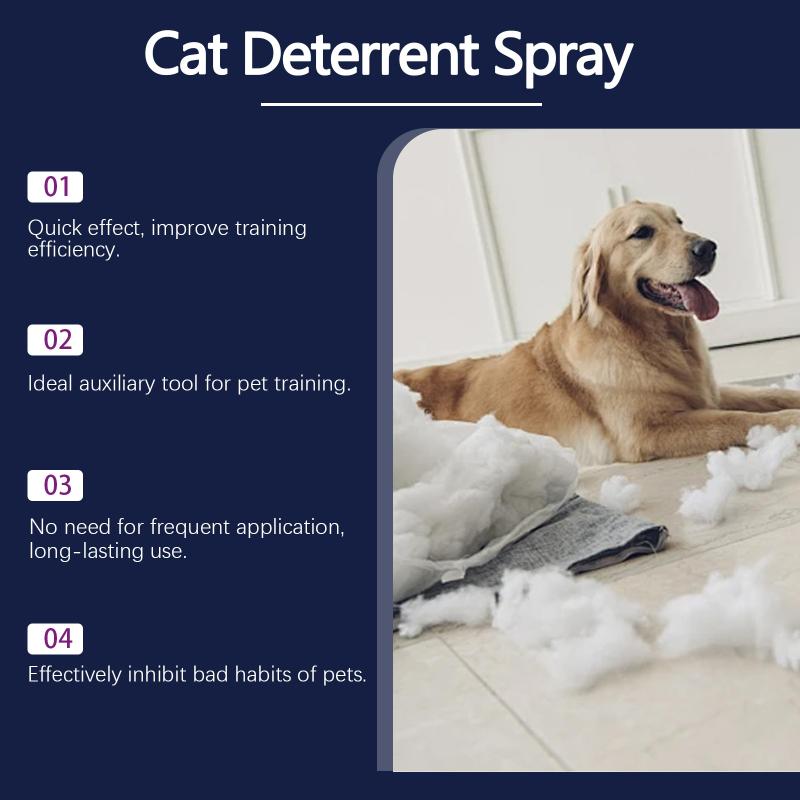 Cat Deterrent Spray

01

Quick effect, improve training efficiency.

02

Ideal auxiliary tool for pet training.

03

No need for frequent application, long-lasting use.

04

Effectively inhibit bad habits of pets.