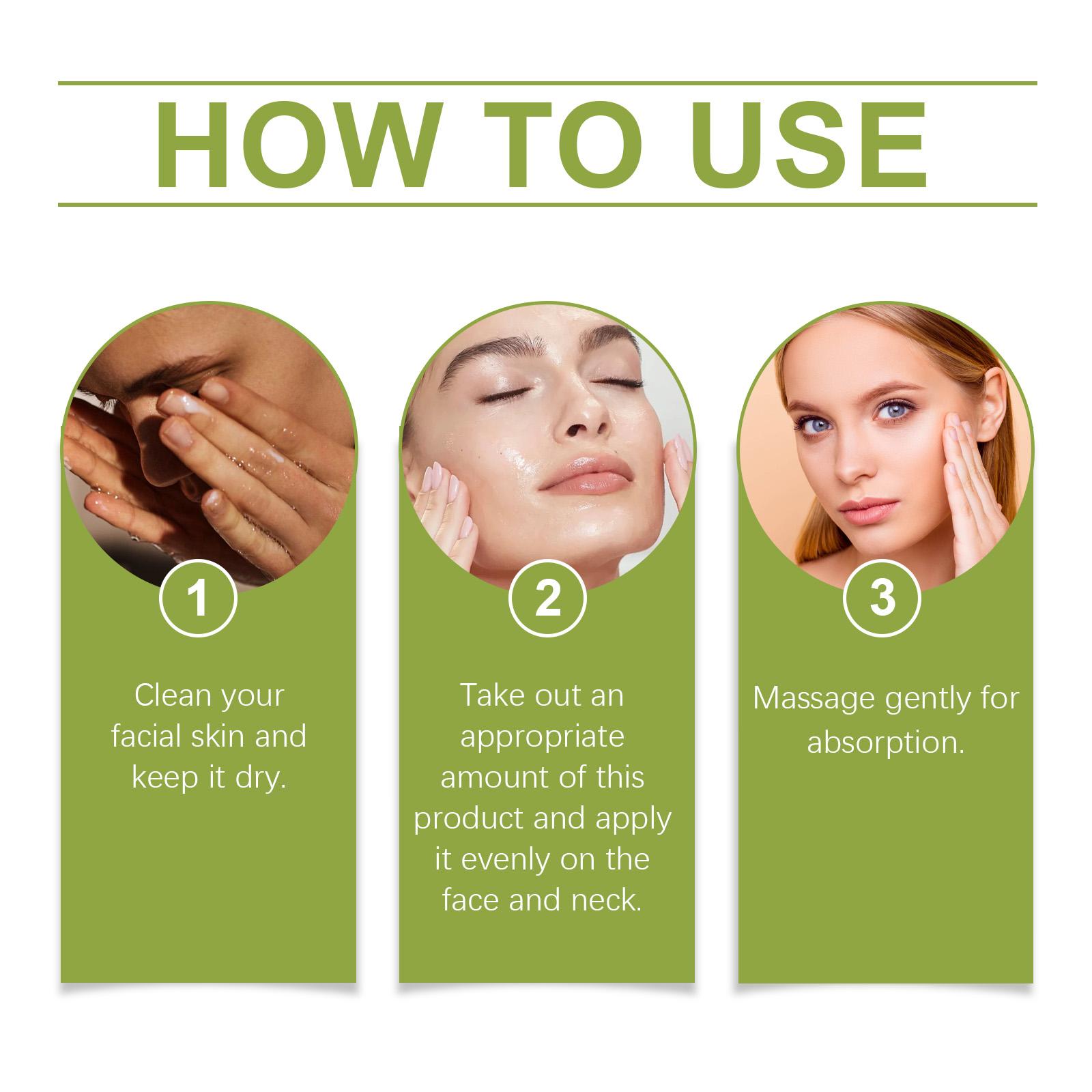 HOW TO USE

1

Clean your facial skin and keep it dry.

2

Take out an appropriate amount of this product and apply it evenly on the face and neck.

3

Massage gently for absorption.