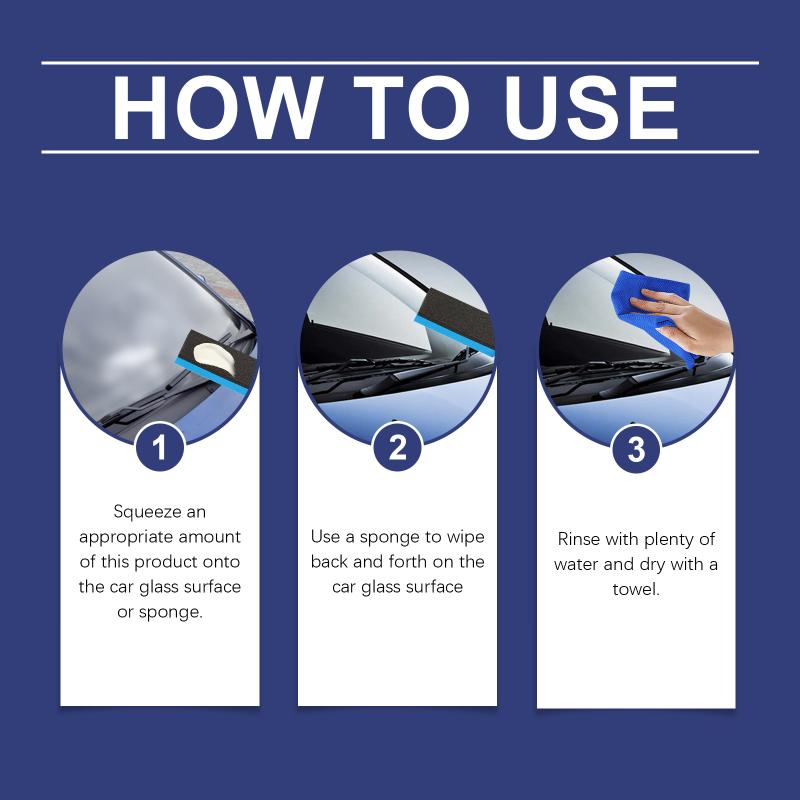 HOW TO USE

1

Squeeze an appropriate amount of this product onto the car glass surface or sponge.

2

Use a sponge to wipe back and forth on the car glass surface

3

Rinse with plenty of water and dry with a towel.