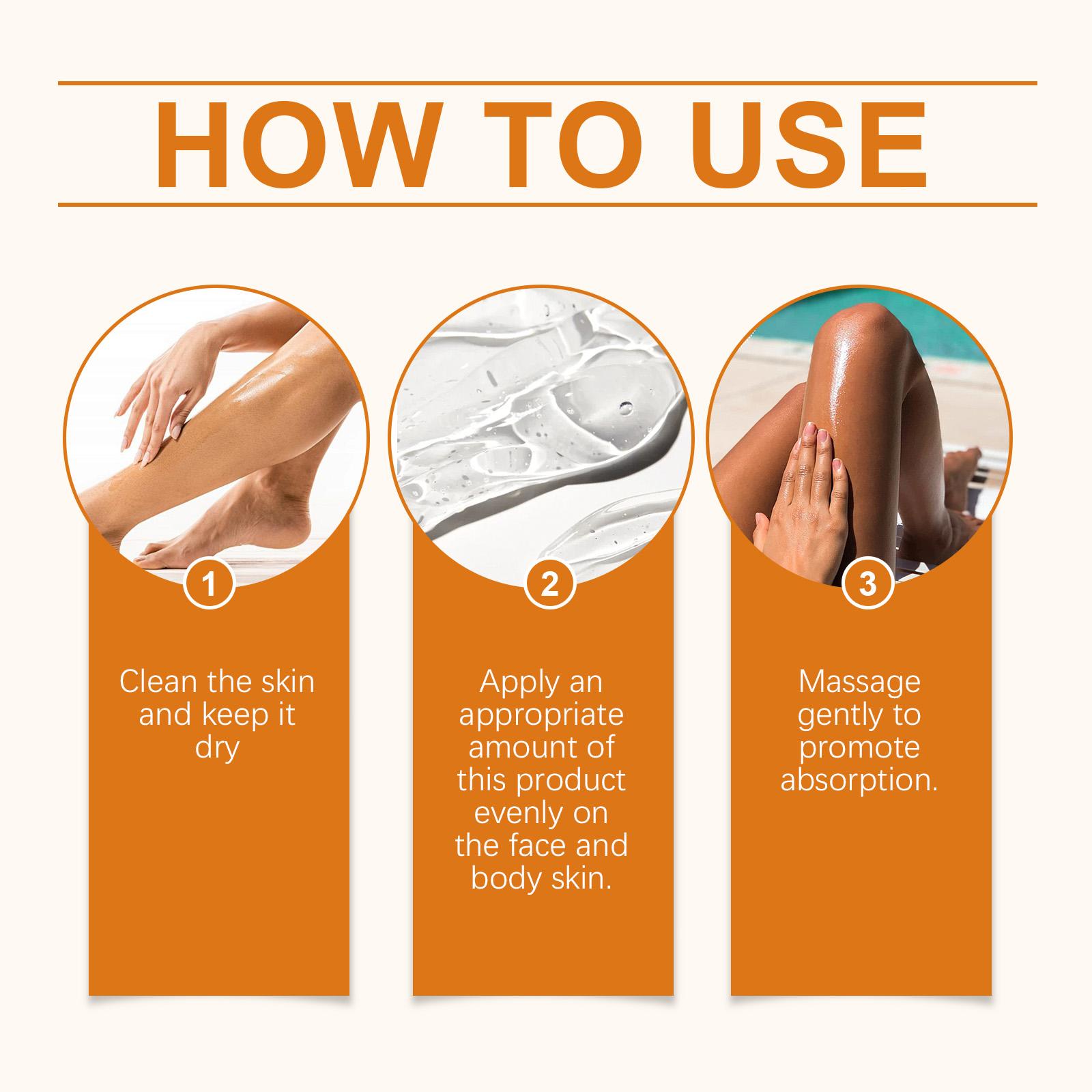 HOW TO USE

1

Clean the skin and keep it dry

2

Apply an appropriate amount of this product evenly on the face and body skin.

3

Massage gently to promote absorption.