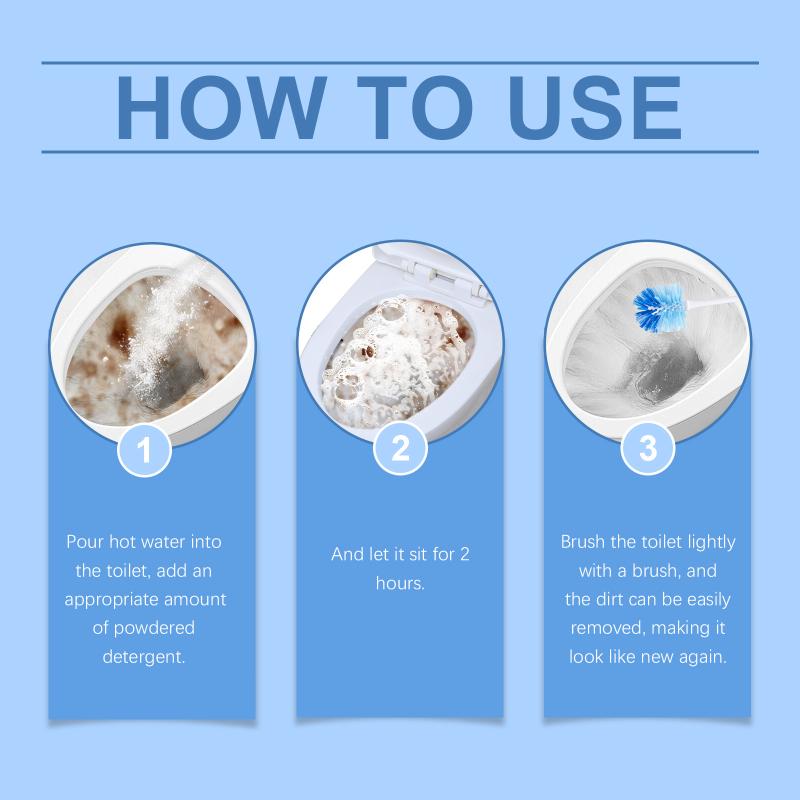 HOW TO USE

1

Pour hot water into the toilet, add an appropriate amount of powdered detergent.

2

And let it sit for 2 hours.

3

Brush the toilet lightly with a brush, and the dirt can be easily removed, making it look like new again.