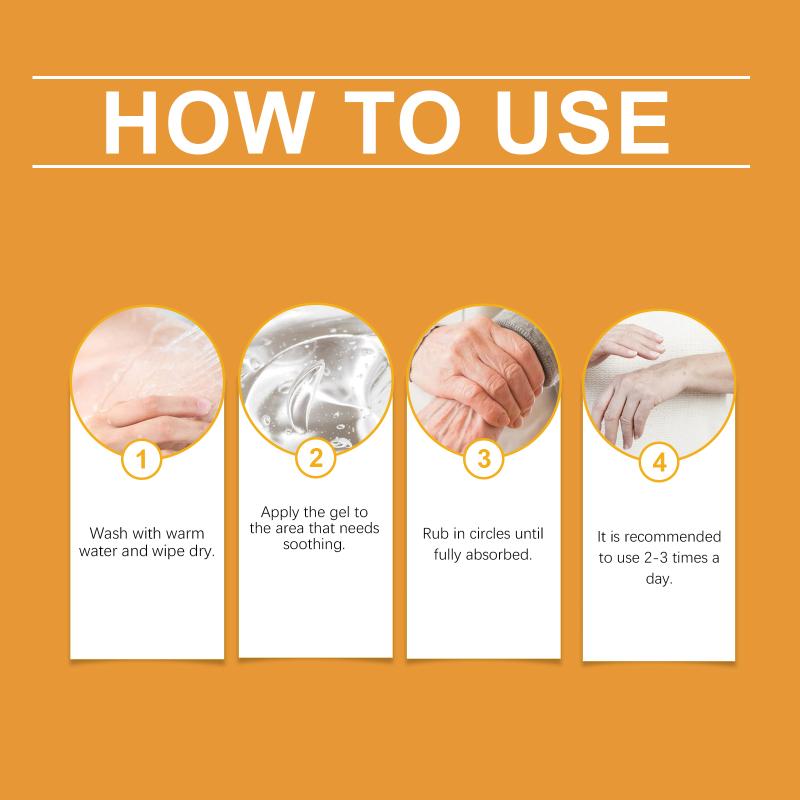 HOW TO USE

1

Wash with warm water and wipe dry.

2

Apply the gel to the area that needs soothing.

3

Rub in circles until fully absorbed.

4

It is recommended to use 2-3 times a day.