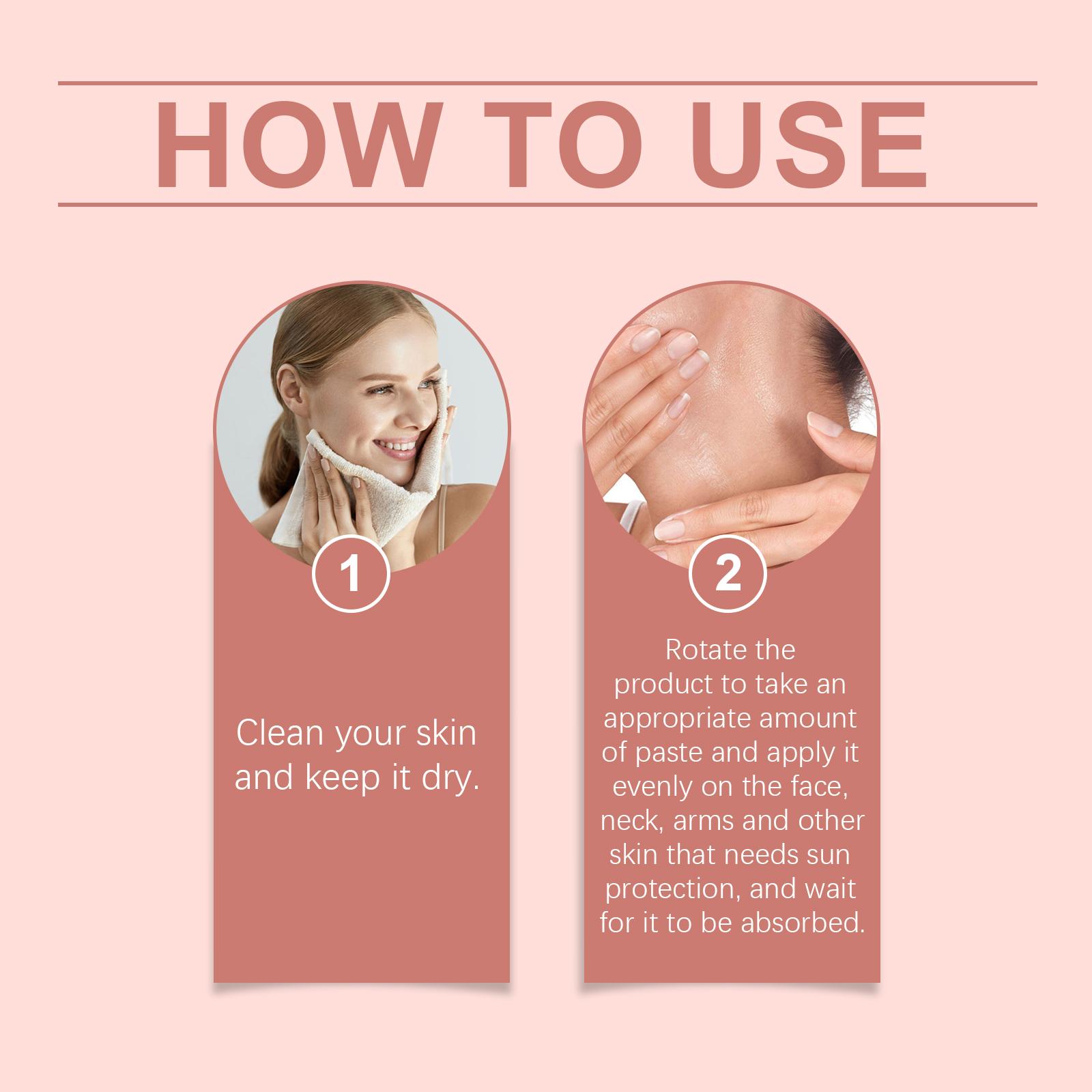 HOW TO USE

1

Clean your skin and keep it dry.

2

Rotate the product to take an appropriate amount of paste and apply it evenly on the face, neck, arms and other skin that needs sun protection, and wait for it to be absorbed.