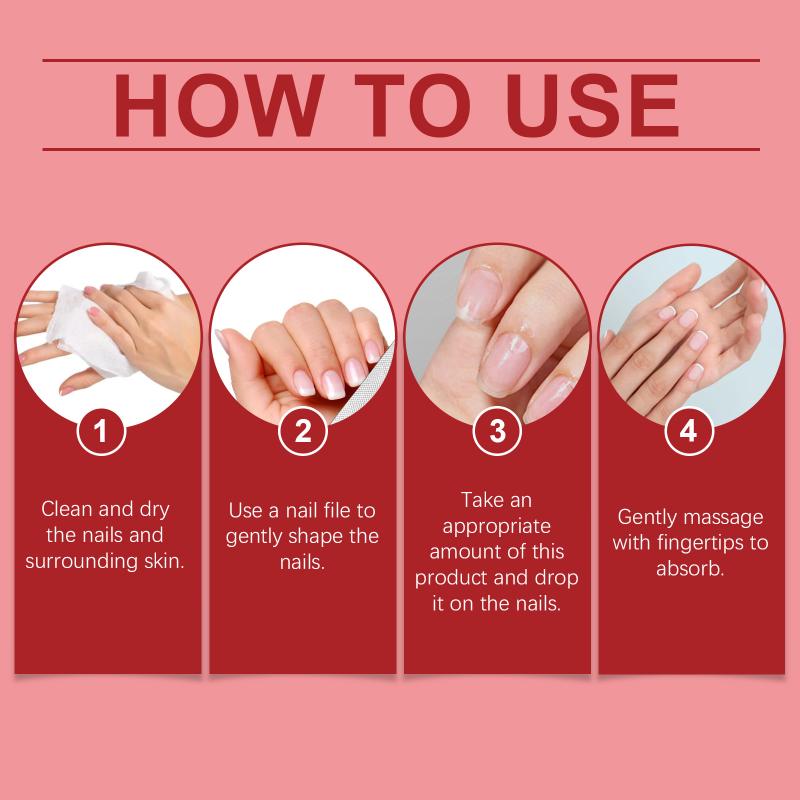 HOW TO USE

1

Clean and dry the nails and surrounding skin.

2

Use a nail file to gently shape the nails.

3

Take an appropriate amount of this product and drop it on the nails.

4

Gently massage with fingertips to absorb.