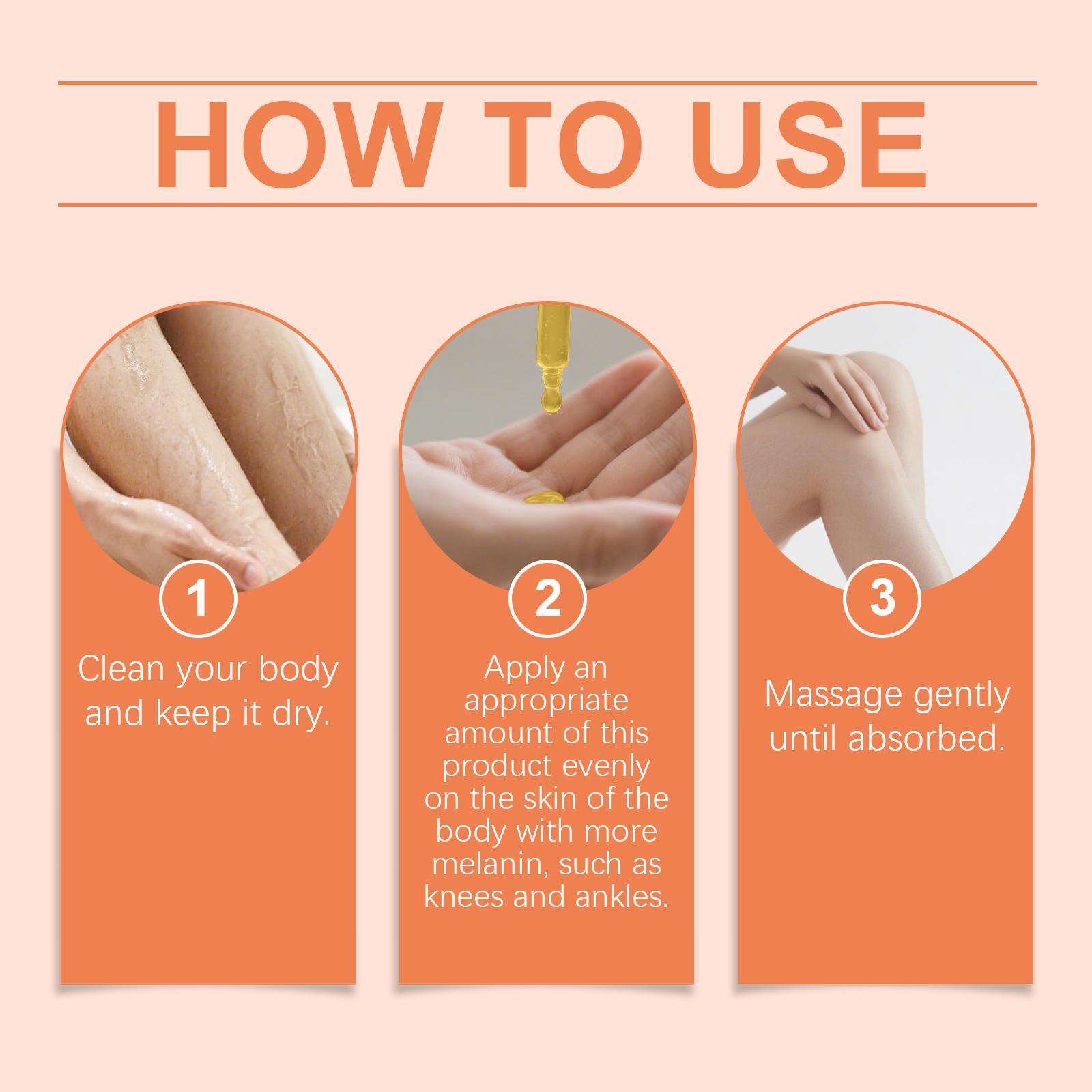 HOW TO USE

1
Clean your body and keep it dry.

2
Apply an appropriate amount of this product evenly on the skin of the body with more melanin, such as knees and ankles.

3
Massage gently until absorbed.