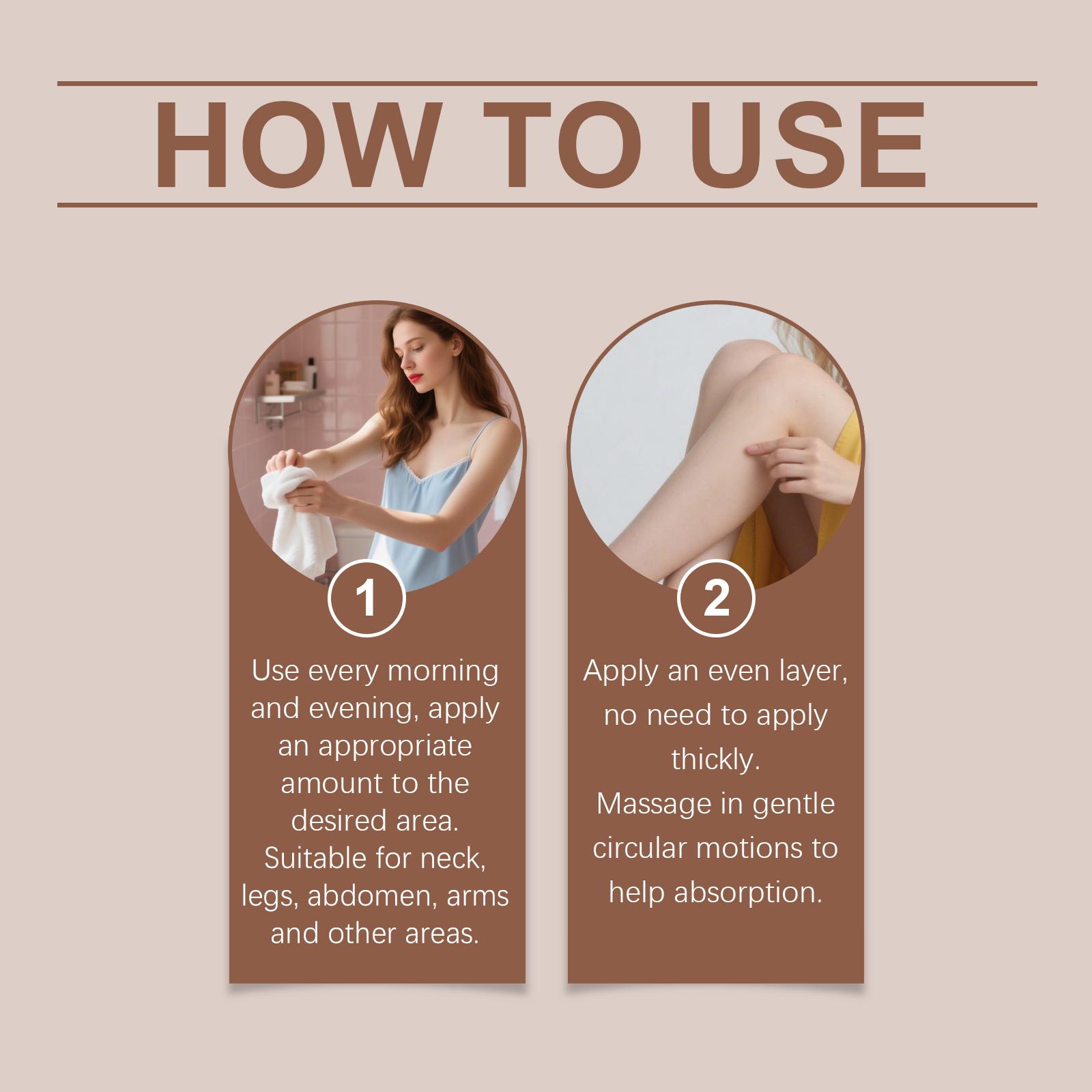 HOW TO USE

1

Use every morning and evening, apply an appropriate amount to the desired area. Suitable for neck, legs, abdomen, arms and other areas.

2

Apply an even layer, no need to apply thickly. Massage in gentle circular motions to help absorption.