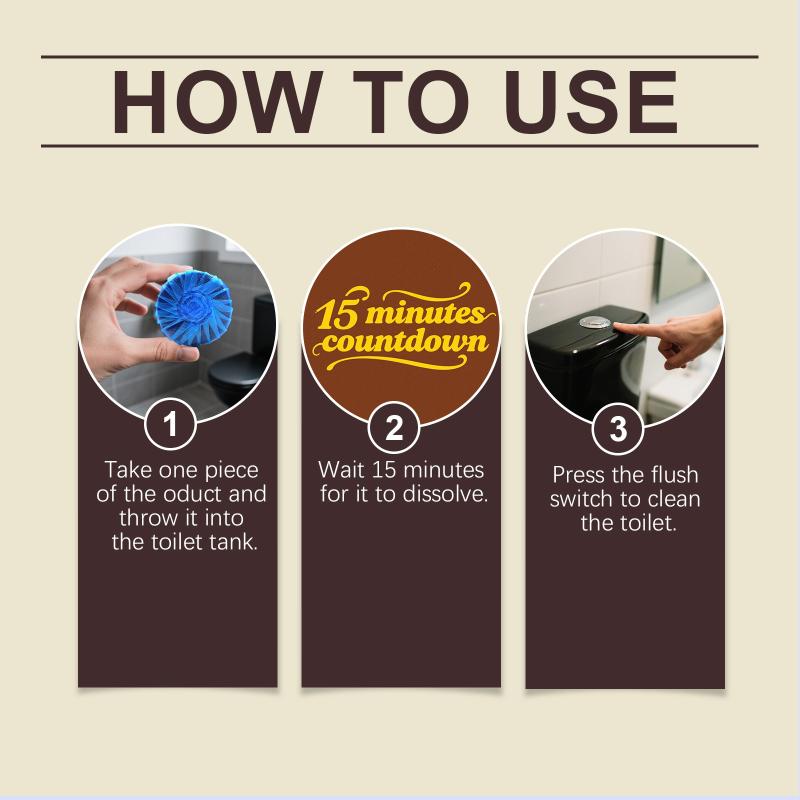 HOW TO USE

1
Take one piece of the oduct and throw it into the toilet tank.

15 minutes countdown

2
Wait 15 minutes for it to dissolve.

3
Press the flush switch to clean the toilet.