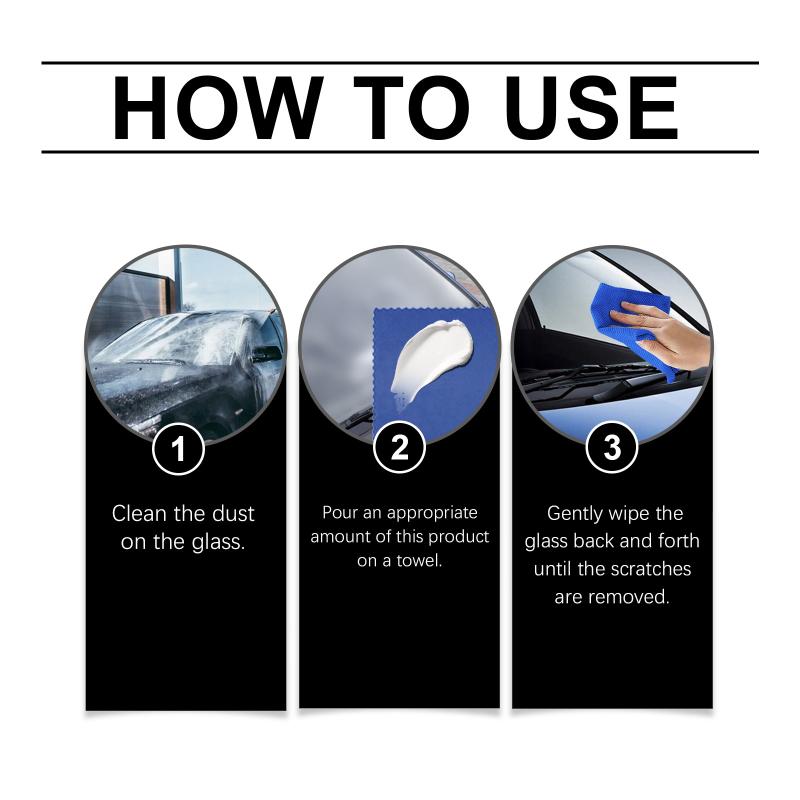 HOW TO USE

1

Clean the dust on the glass.

2

Pour an appropriate amount of this product on a towel.

3

Gently wipe the glass back and forth until the scratches are removed.