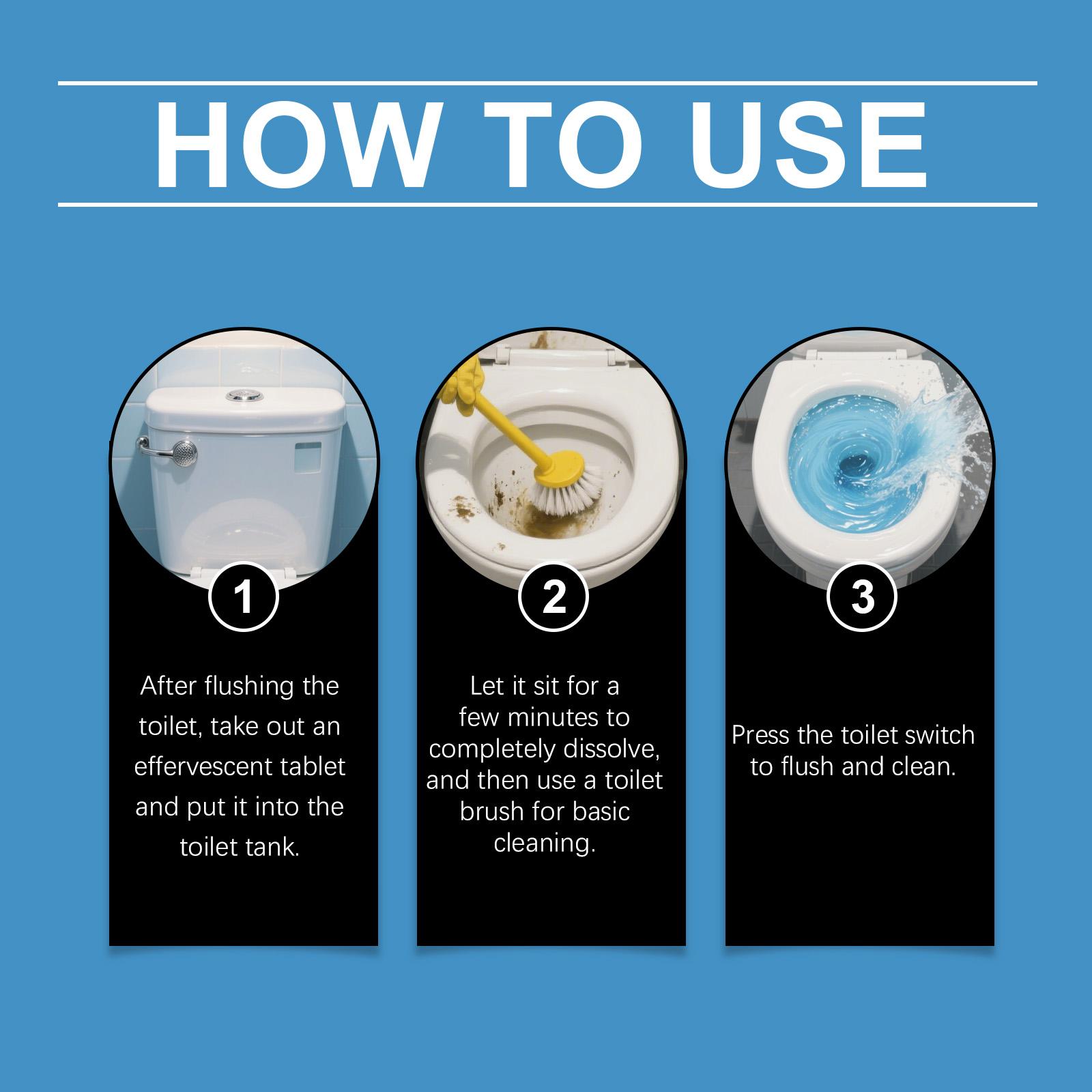 HOW TO USE

1

After flushing the toilet, take out an effervescent tablet and put it into the toilet tank.

2

Let it sit for a few minutes to completely dissolve, and then use a toilet brush for basic cleaning.

3

Press the toilet switch to flush and clean.