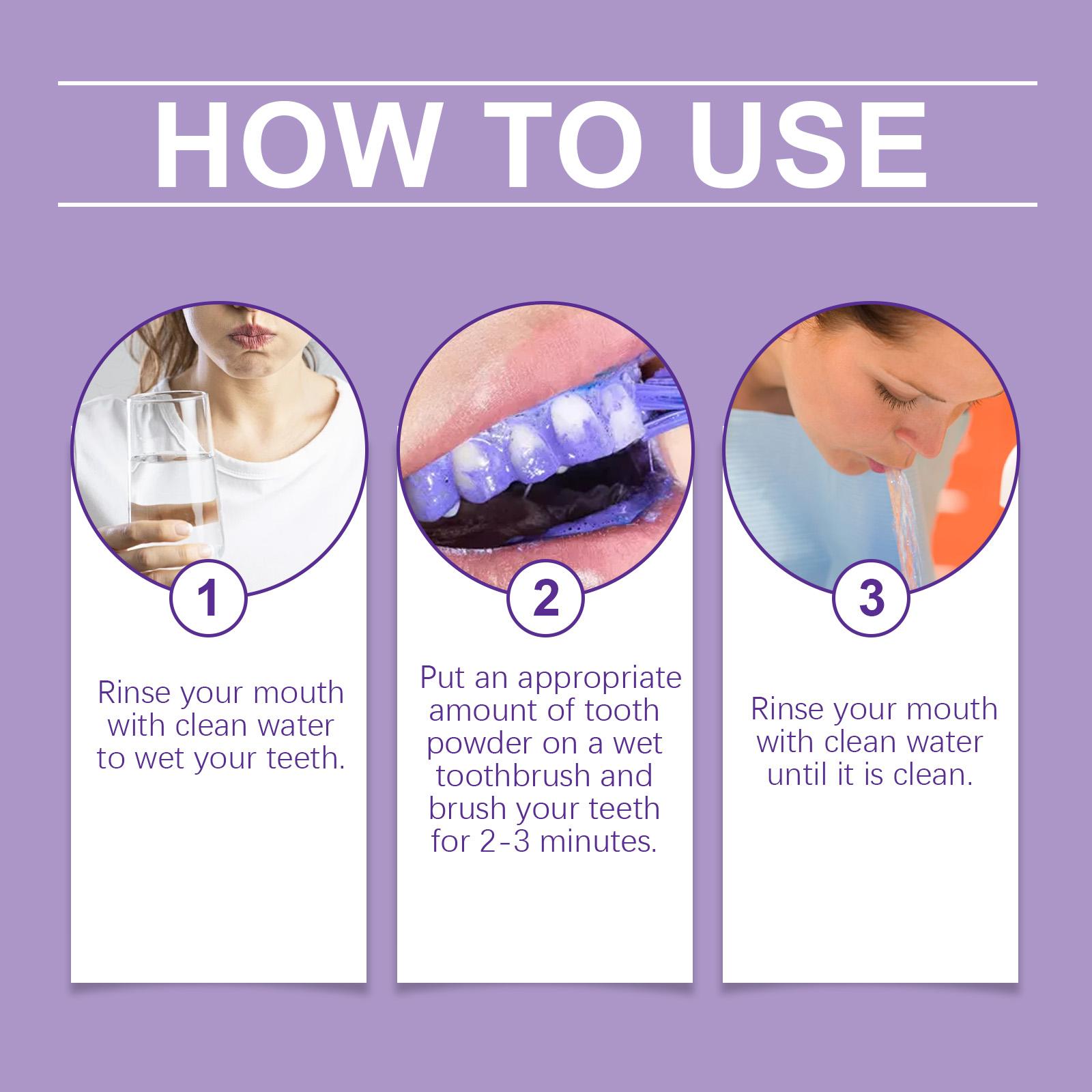 HOW TO USE

1

Rinse your mouth with clean water to wet your teeth.

2

Put an appropriate amount of tooth powder on a wet toothbrush and brush your teeth for 2-3 minutes.

3

Rinse your mouth with clean water until it is clean.