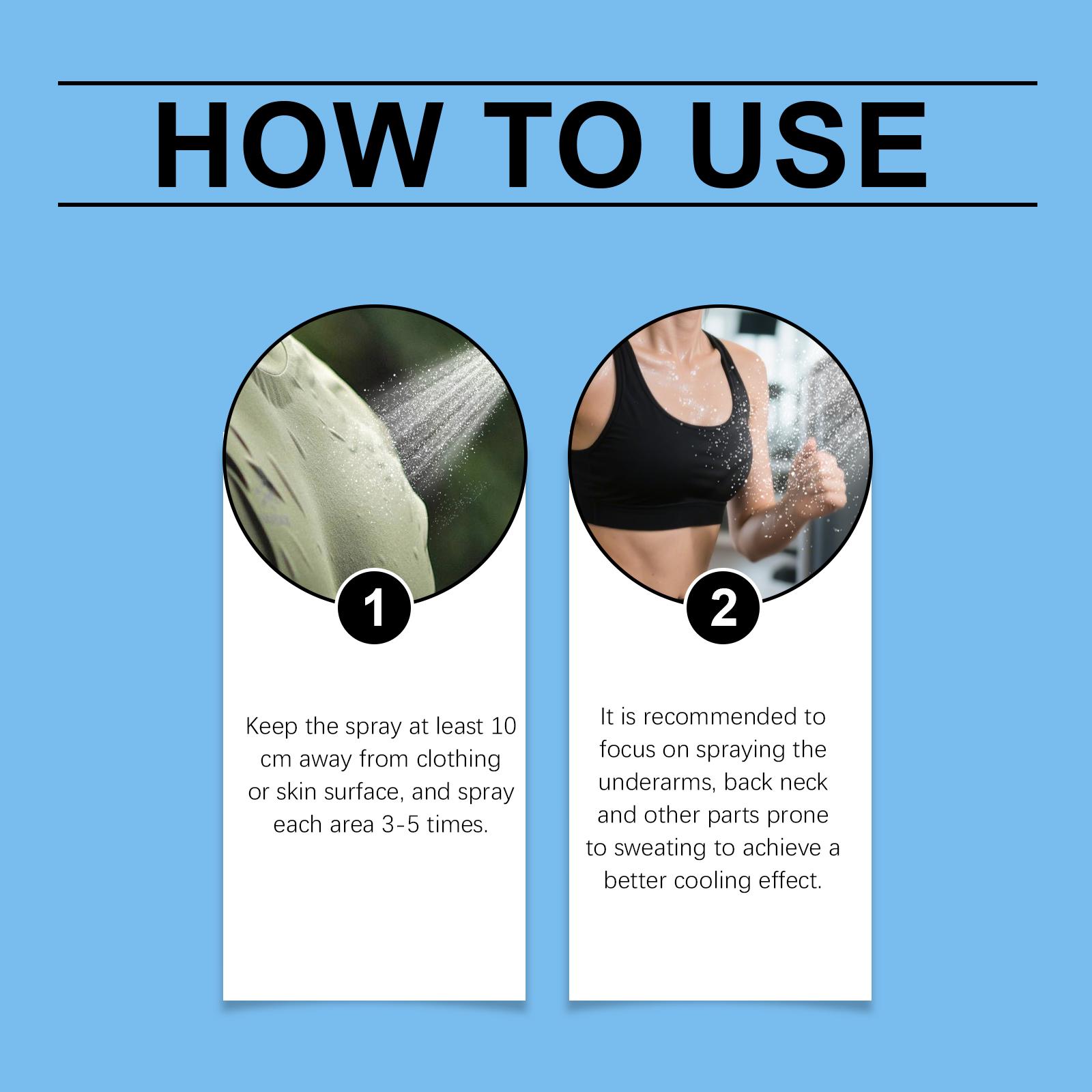 HOW TO USE

1

Keep the spray at least 10 cm away from clothing or skin surface, and spray each area 3-5 times.

2

It is recommended to focus on spraying the underarms, back neck and other parts prone to sweating to achieve a better cooling effect.