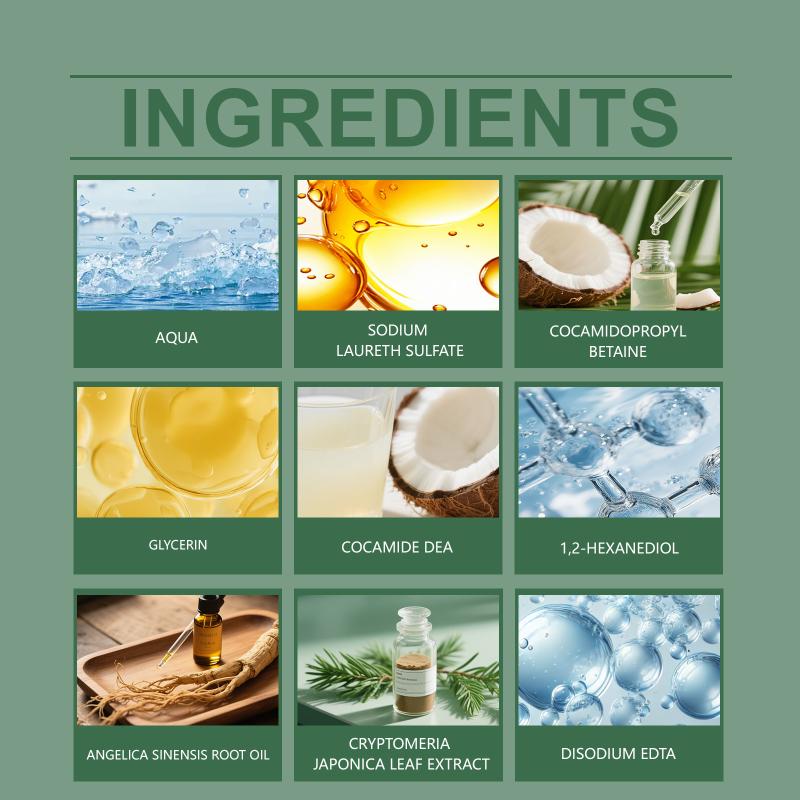 INGREDIENTS

AQUA

SODIUM LAURETH SULFATE

COCAMIDOPROPYL BETAINE

GLYCERIN

COCAMIDE DEA

1,2-HEXANEDIOL

ANGELICA SINENSIS ROOT OIL

CRYPTOMERIA JAPONICA LEAF EXTRACT

DISODIUM EDTA