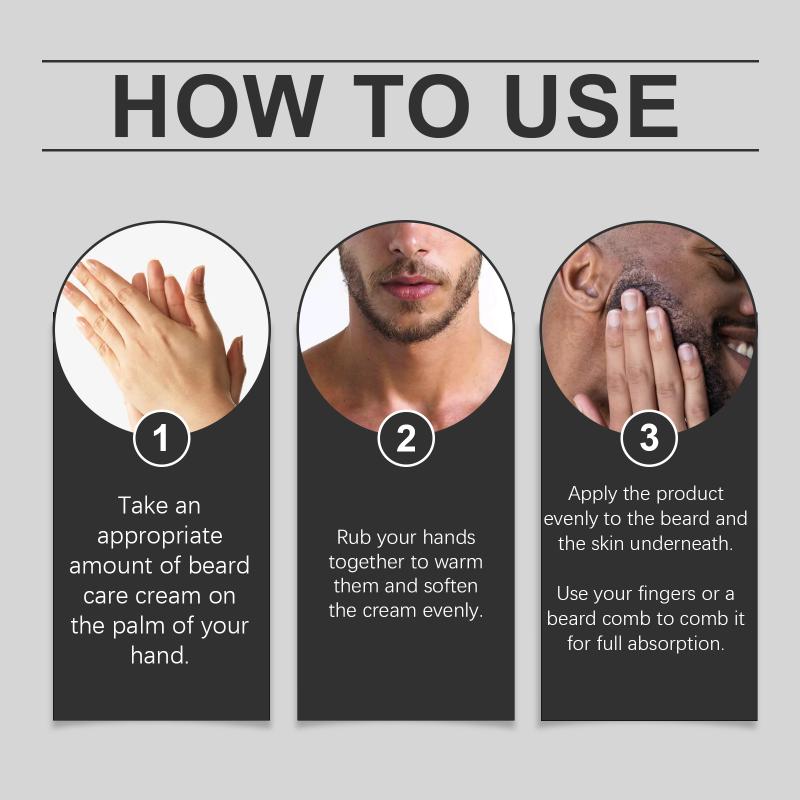 HOW TO USE

1

Take an appropriate amount of beard care cream on the palm of your hand.

2

Rub your hands together to warm them and soften the cream evenly.

3

Apply the product evenly to the beard and the skin underneath.

Use your fingers or a beard comb to comb it for full absorption.