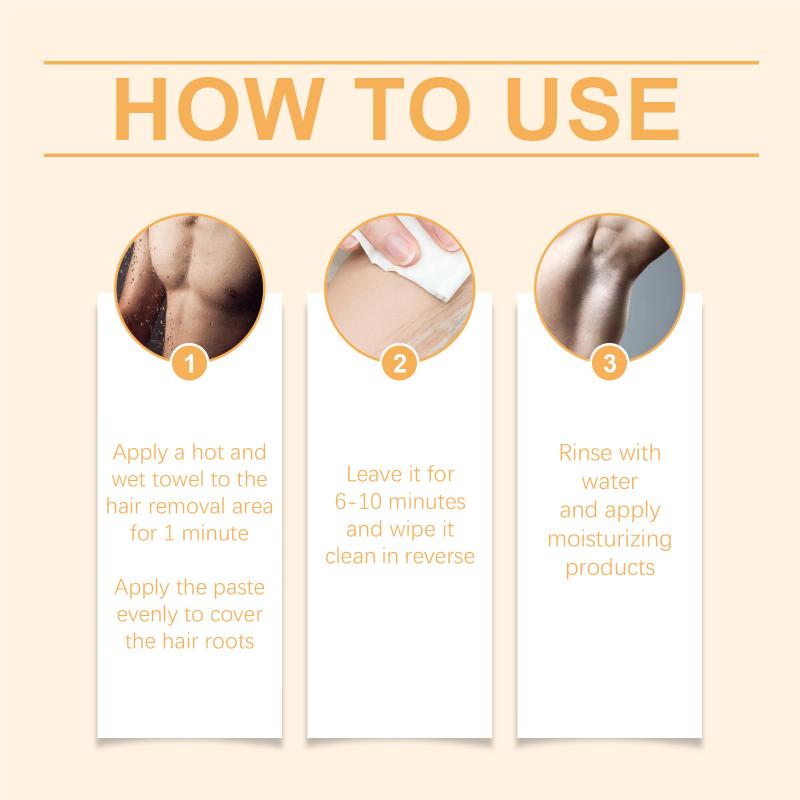 HOW TO USE

1

Apply a hot and wet towel to the hair removal area for 1 minute

Apply the paste evenly to cover the hair roots

2

Leave it for 6-10 minutes and wipe it clean in reverse

3

Rinse with water and apply moisturizing products