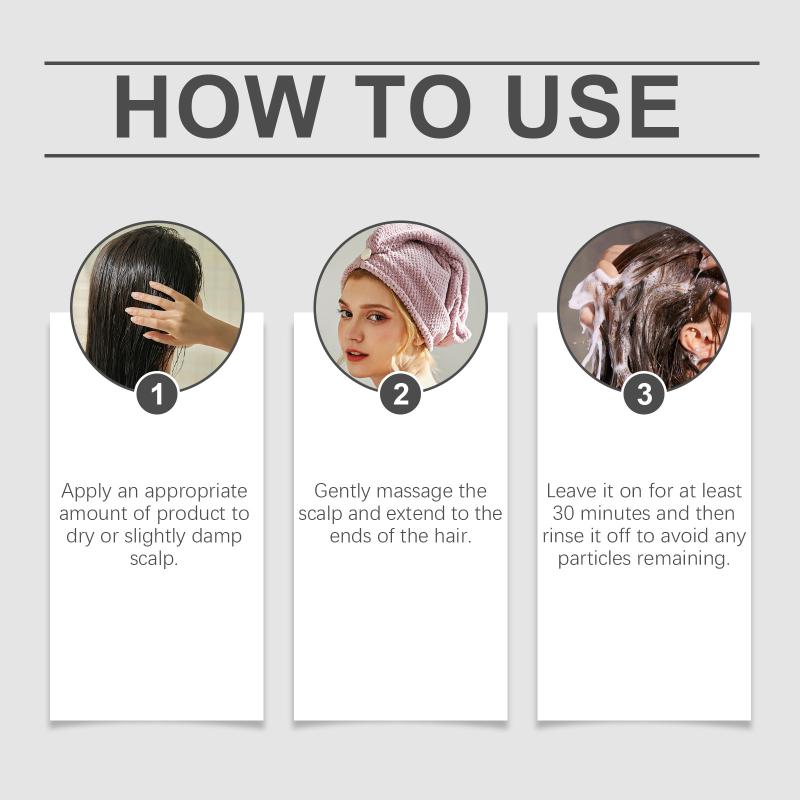 HOW TO USE

1

Apply an appropriate amount of product to dry or slightly damp scalp.

2

Gently massage the scalp and extend to the ends of the hair.

3

Leave it on for at least 30 minutes and then rinse it off to avoid any particles remaining.