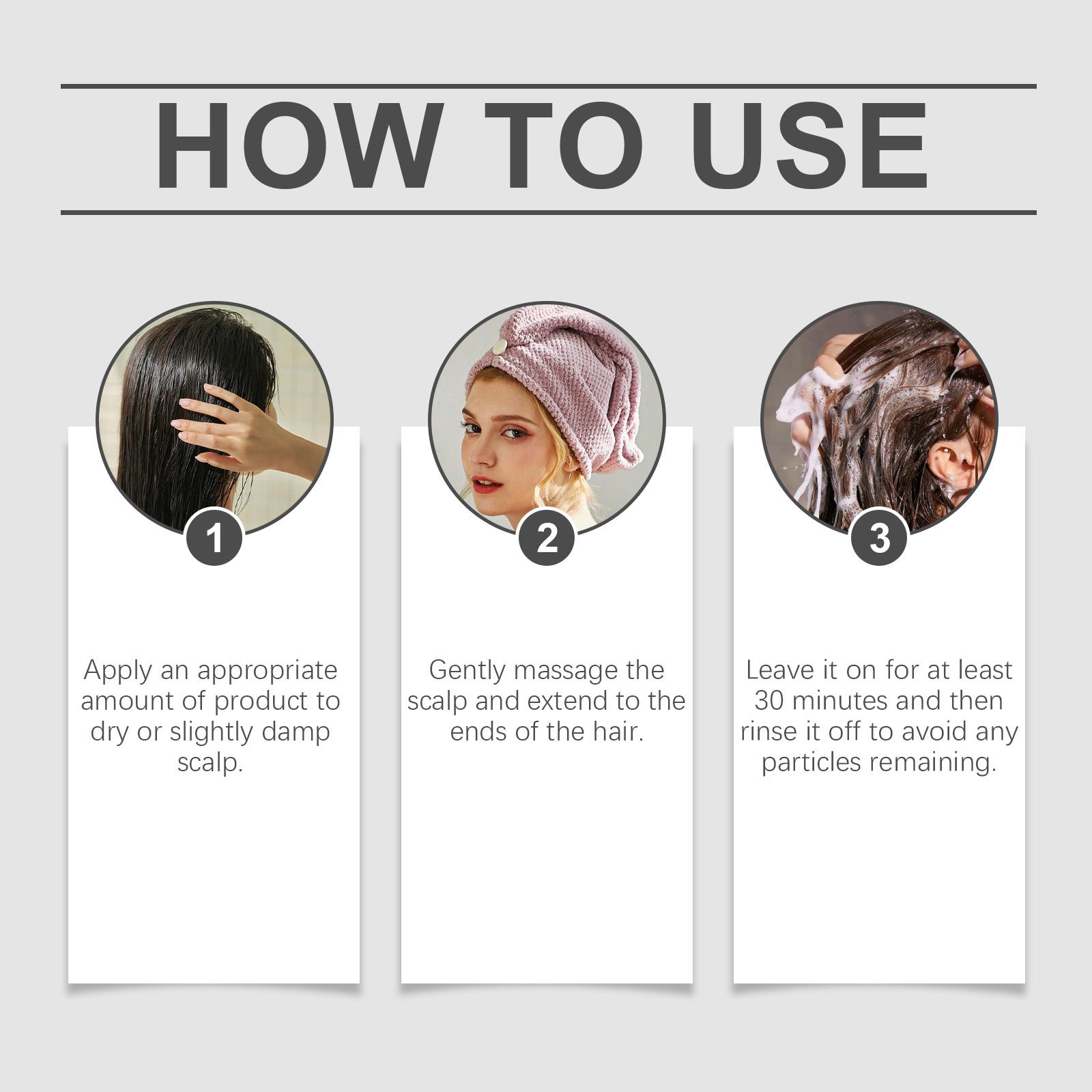 HOW TO USE

1

Apply an appropriate amount of product to dry or slightly damp scalp.

2

Gently massage the scalp and extend to the ends of the hair.

3

Leave it on for at least 30 minutes and then rinse it off to avoid any particles remaining.