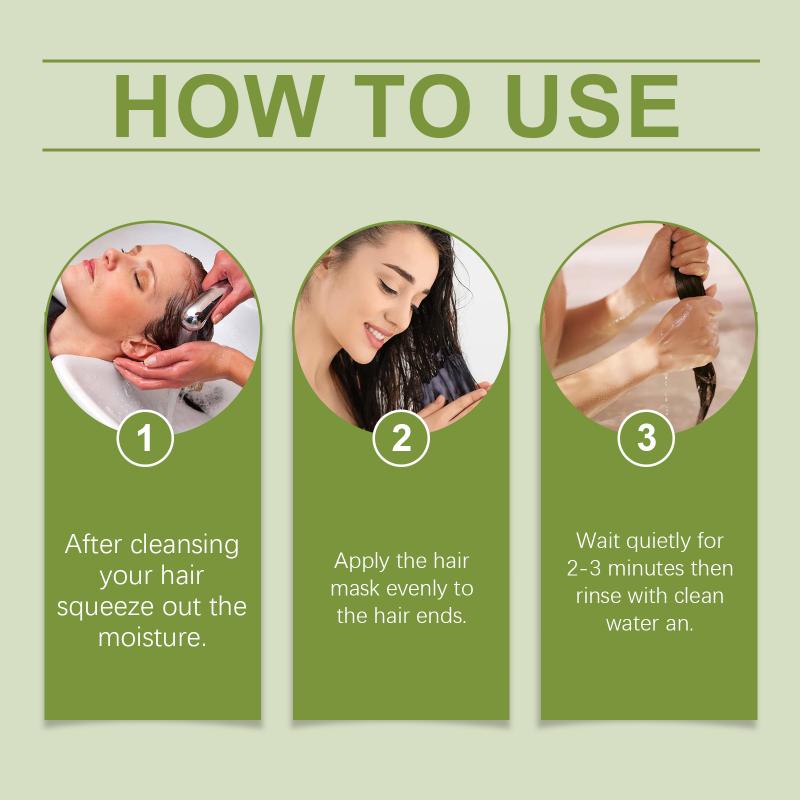 HOW TO USE

1

After cleansing your hair squeeze out the moisture.

2

Apply the hair mask evenly to the hair ends.

3

Wait quietly for 2-3 minutes then rinse with clean water an.