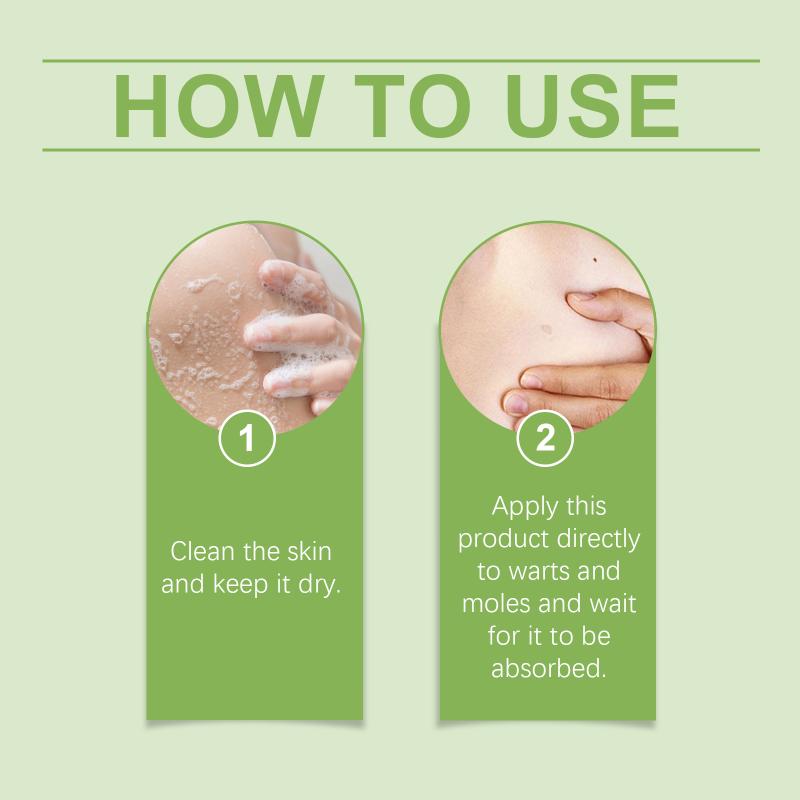 HOW TO USE

1

Clean the skin and keep it dry.

2

Apply this product directly to warts and moles and wait for it to be absorbed.