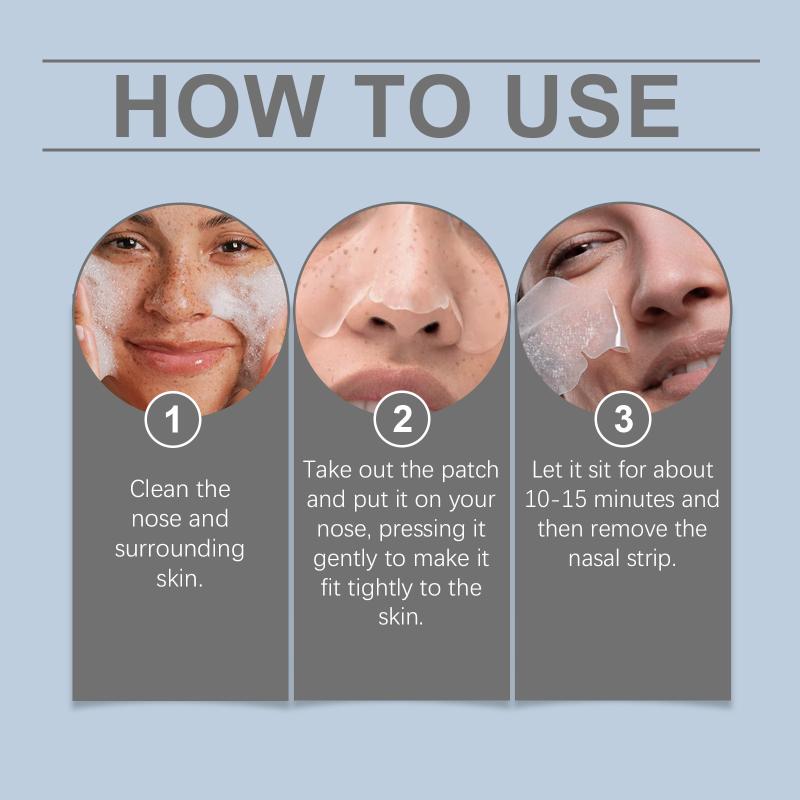 HOW TO USE

1

Clean the nose and surrounding skin.

2

Take out the patch and put it on your nose, pressing it gently to make it fit tightly to the skin.

3

Let it sit for about 10-15 minutes and then remove the nasal strip.