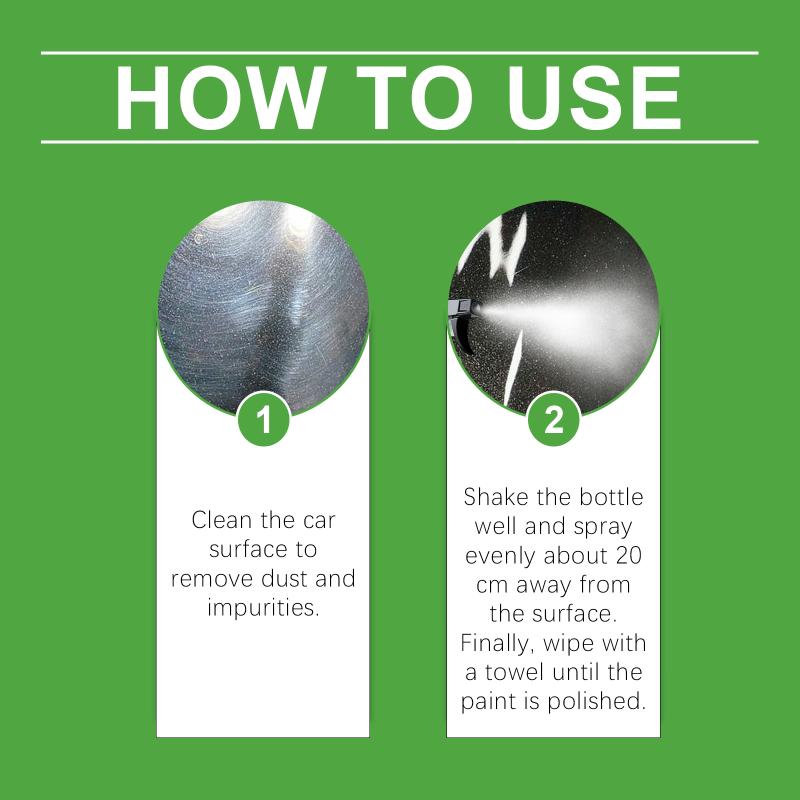 HOW TO USE

1

Clean the car surface to remove dust and impurities.

2

Shake the bottle well and spray evenly about 20 cm away from the surface. Finally, wipe with a towel until the paint is polished.