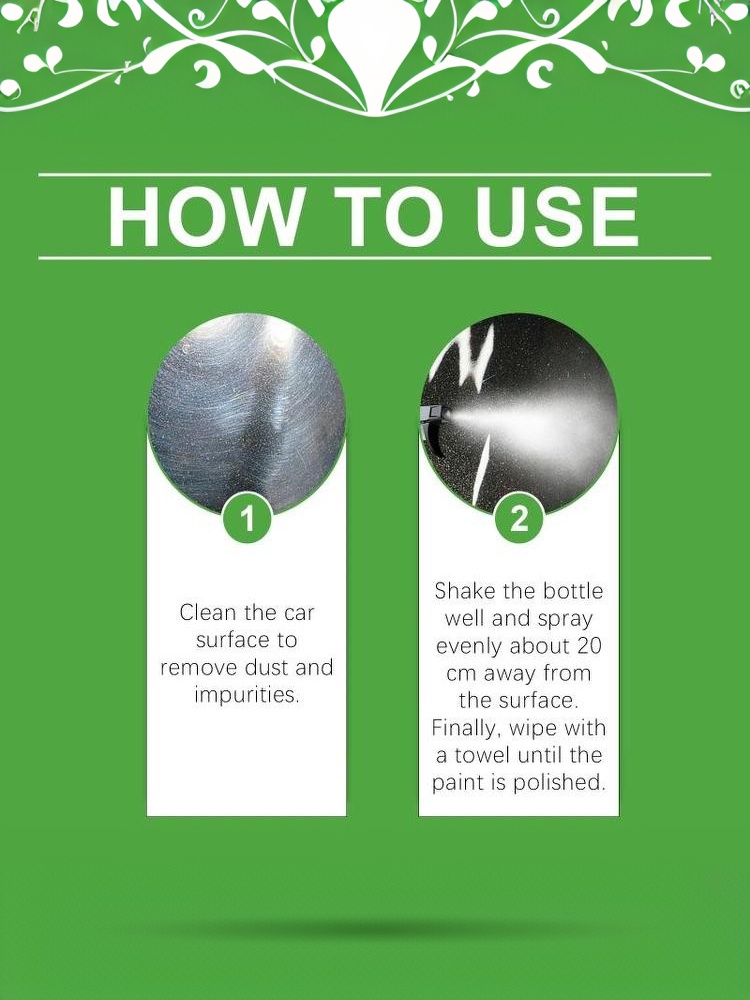 HOW TO USE

1

Clean the car surface to remove dust and impurities.

2

Shake the bottle well and spray evenly about 20 cm away from the surface. Finally, wipe with a towel until the paint is polished.