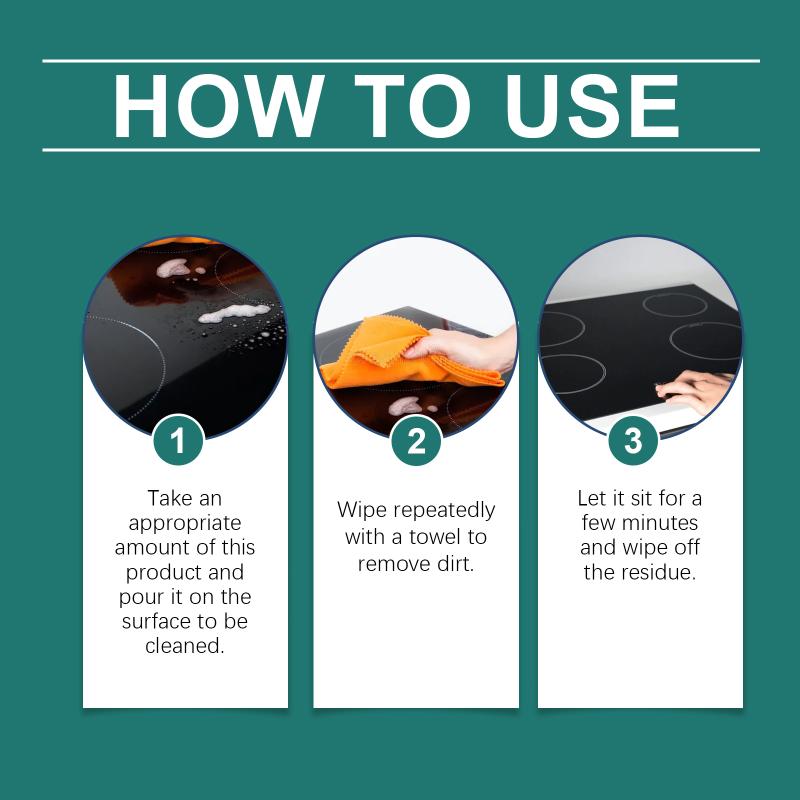 HOW TO USE

1

Take an appropriate amount of this product and pour it on the surface to be cleaned.

2

Wipe repeatedly with a towel to remove dirt.

3

Let it sit for a few minutes and wipe off the residue.