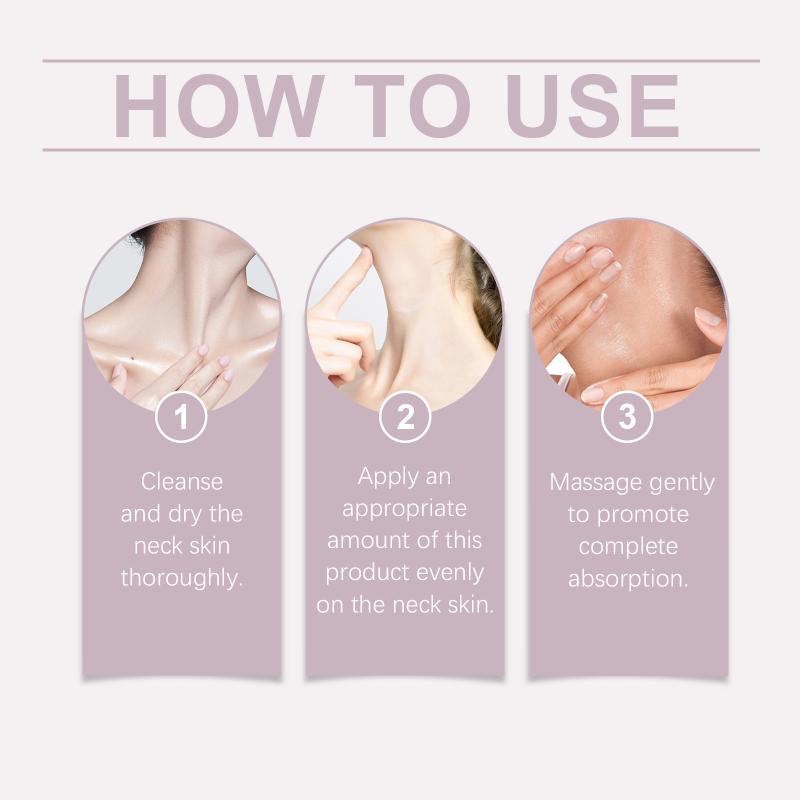 HOW TO USE

1

Cleanse and dry the neck skin thoroughly.

2

Apply an appropriate amount of this product evenly on the neck skin.

3

Massage gently to promote complete absorption.