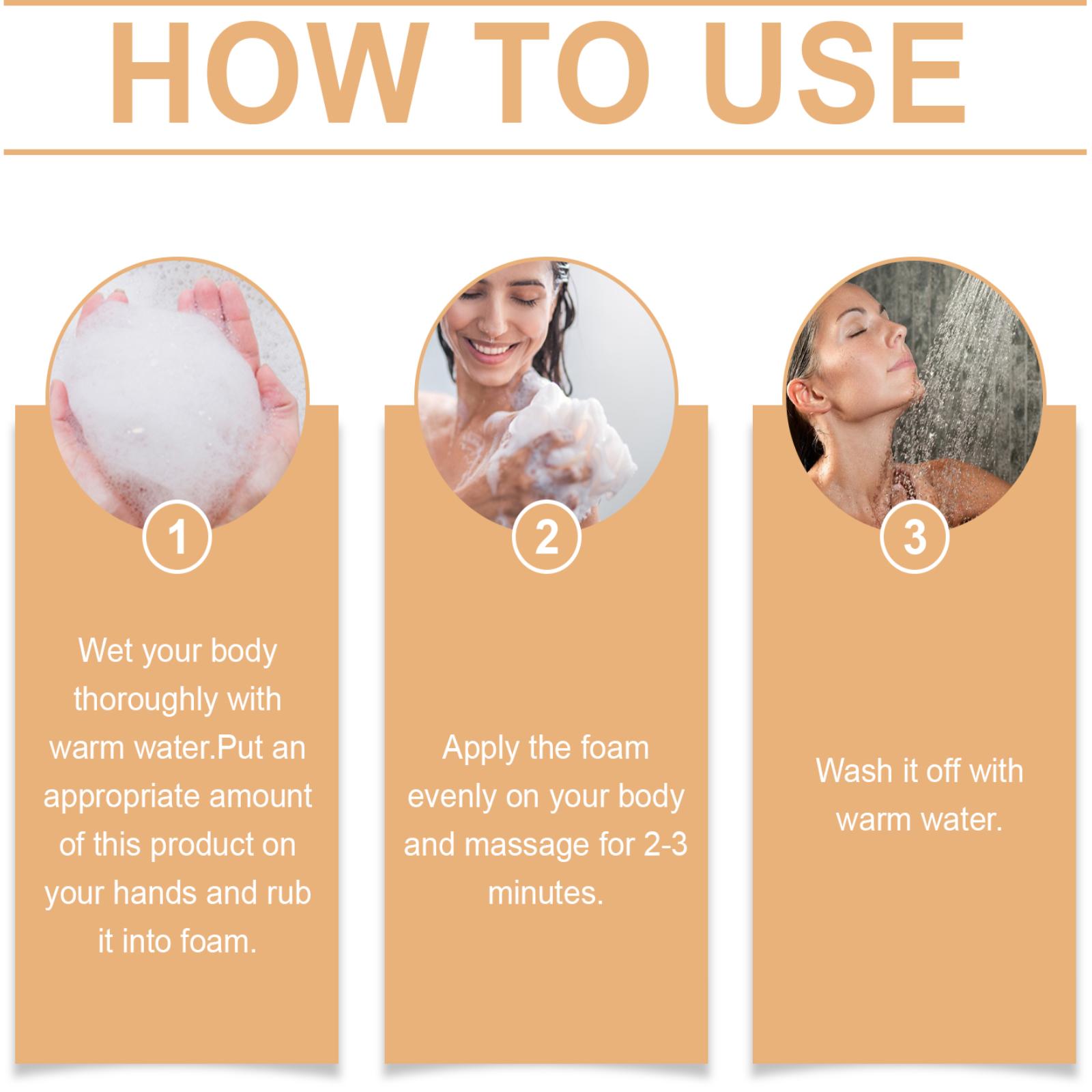 HOW TO USE

1

Wet your body thoroughly with warm water.Put an appropriate amount of this product on your hands and rub it into foam.

2

Apply the foam evenly on your body and massage for 2-3 minutes.

3

Wash it off with warm water.