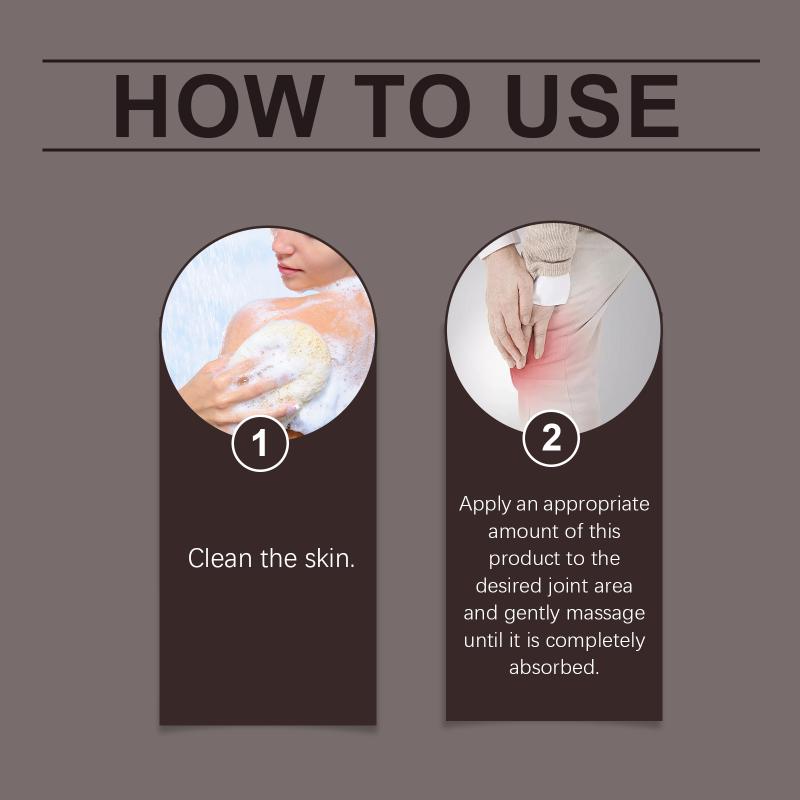 HOW TO USE

1

Clean the skin.

2

Apply an appropriate amount of this product to the desired joint area and gently massage until it is completely absorbed.