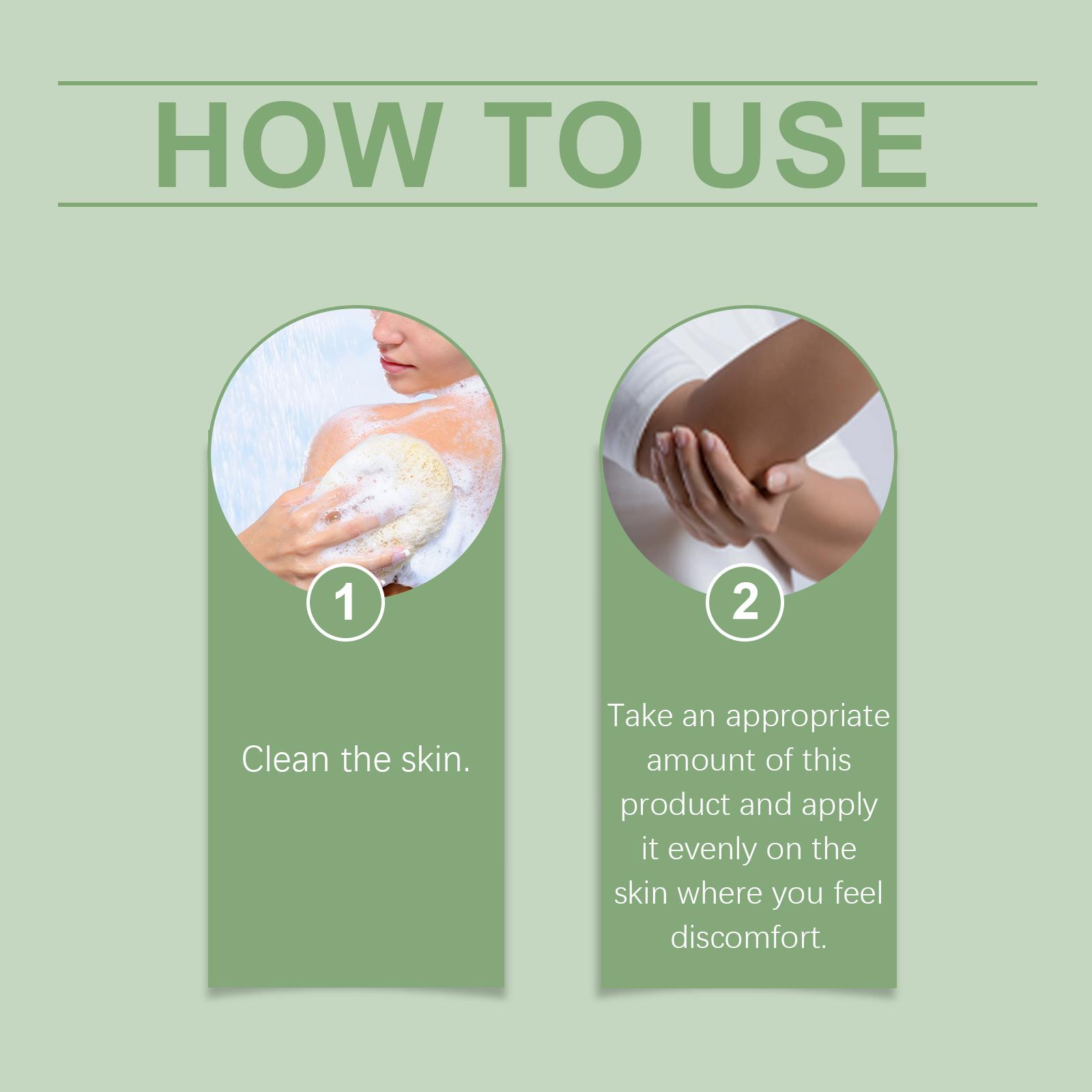 HOW TO USE

1

Clean the skin.

2

Take an appropriate amount of this product and apply it evenly on the skin where you feel discomfort.