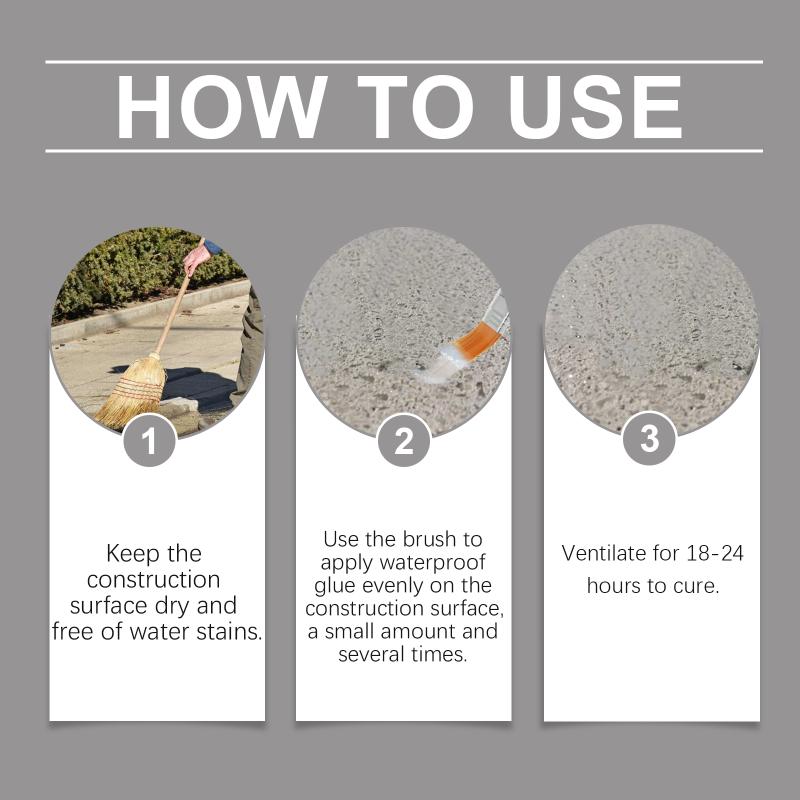 HOW TO USE

1

Keep the construction surface dry and free of water stains.

2

Use the brush to apply waterproof glue evenly on the construction surface, a small amount and several times.

3

Ventilate for 18-24 hours to cure.