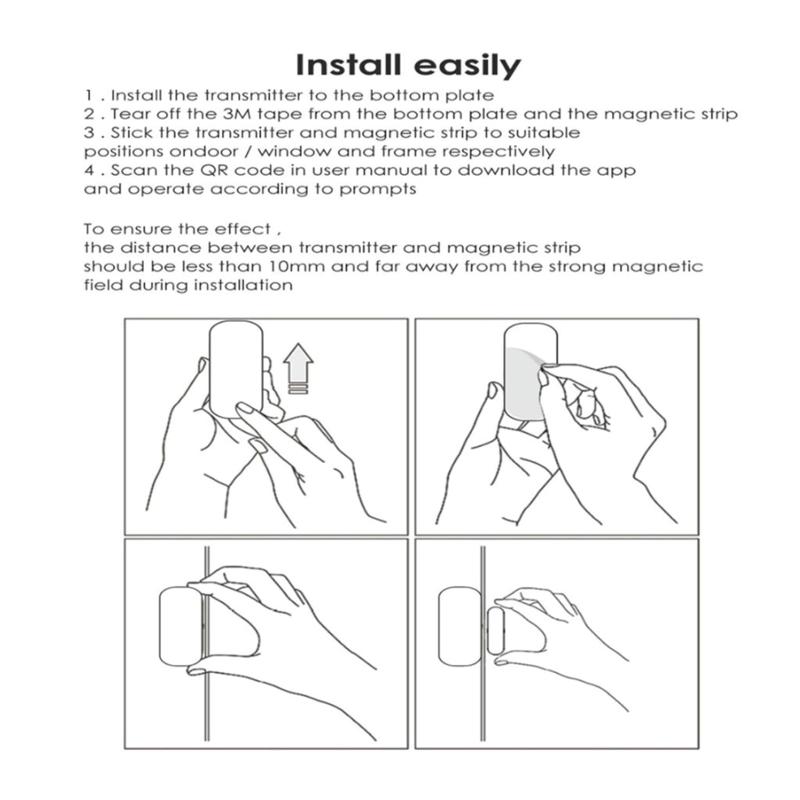 Install easily

1 . Install the transmitter to the bottom plate
2 . Tear off the 3M tape from the bottom plate and the magnetic strip
3 . Stick the transmitter and magnetic strip to suitable positions ondoor / window and frame respectively
4 . Scan the QR code in user manual to download the app and operate according to prompts

To ensure the effect ,
the distance between transmitter and magnetic strip should be less than 10mm and far away from the strong magnetic field during installation