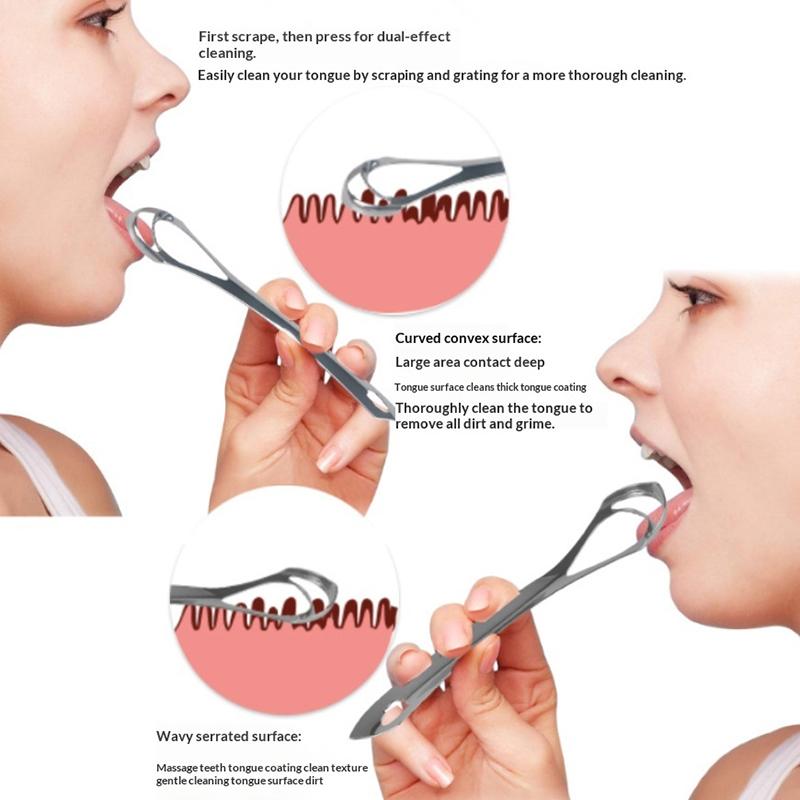 First scrape, then press for dual-effect cleaning.
Easily clean your tongue by scraping and grating for a more thorough cleaning.

Curved convex surface:
Large area contact deep
Tongue surface cleans thick tongue coating
Thoroughly clean the tongue to remove all dirt and grime.

Wavy serrated surface:
Massage teeth tongue coating clean texture gentle cleaning tongue surface dirt