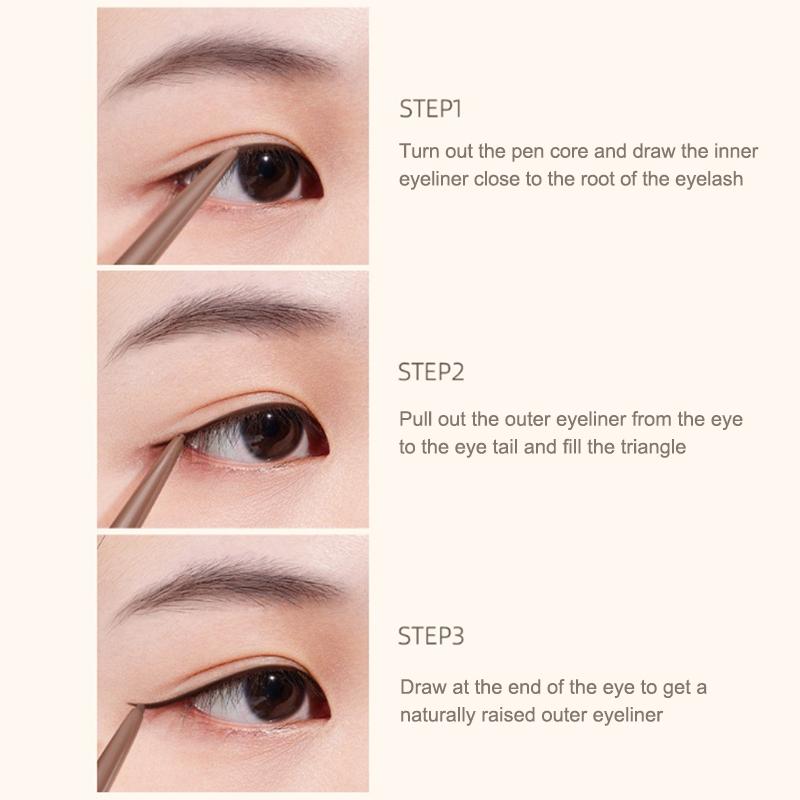 STEP1

Turn out the pen core and draw the inner eyeliner close to the root of the eyelash

STEP2

Pull out the outer eyeliner from the eye to the eye tail and fill the triangle

STEP3

Draw at the end of the eye to get a naturally raised outer eyeliner