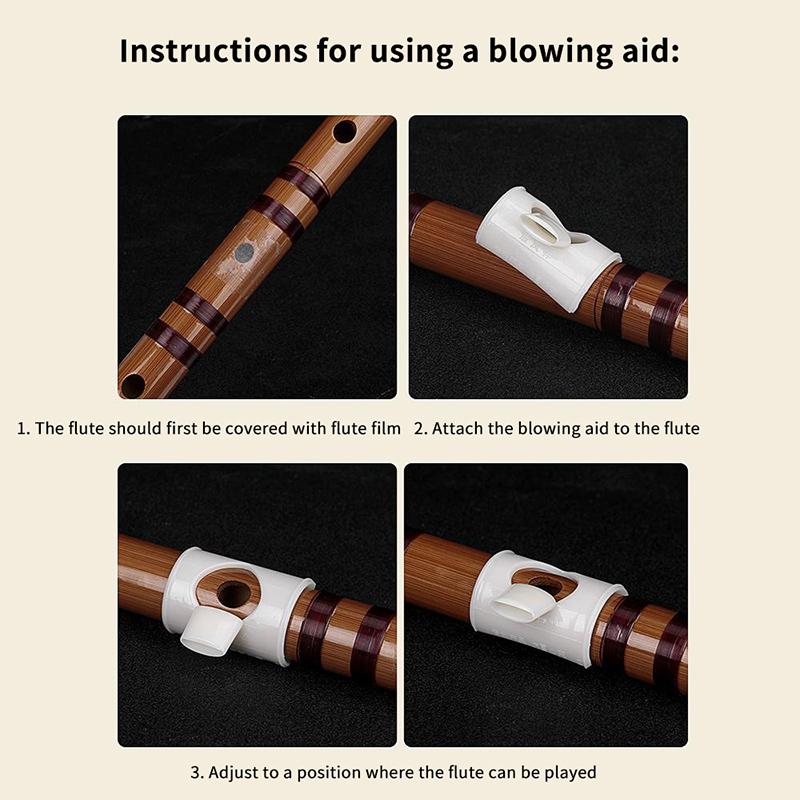 Instructions for using a blowing aid:

1. The flute should first be covered with flute film

2. Attach the blowing aid to the flute

3. Adjust to a position where the flute can be played