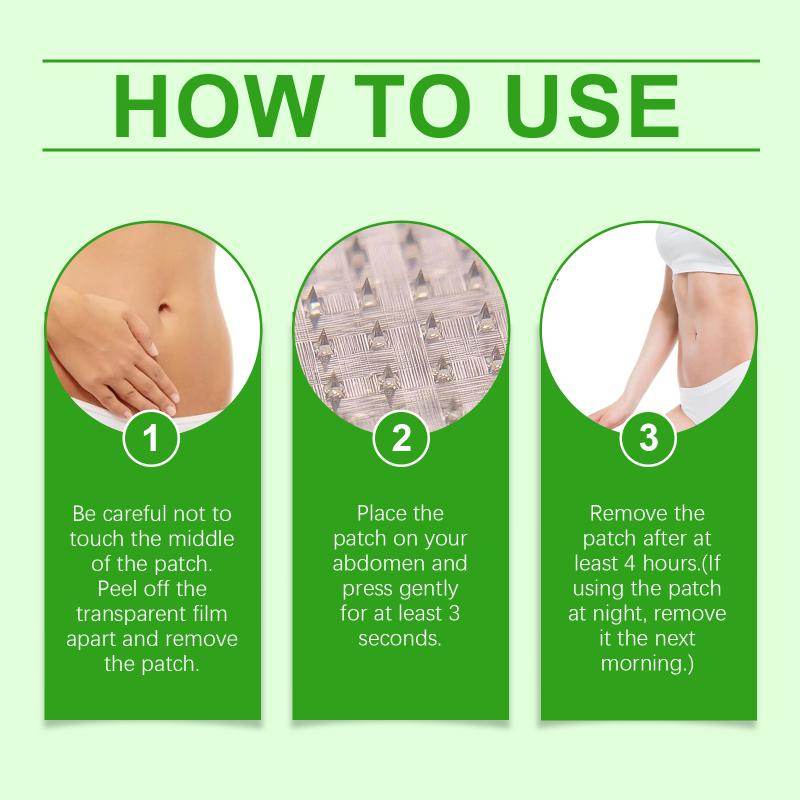 HOW TO USE

1

Be careful not to touch the middle of the patch. Peel off the transparent film apart and remove the patch.

2

Place the patch on your abdomen and press gently for at least 3 seconds.

3

Remove the patch after at least 4 hours.(If using the patch at night, remove it the next morning.)