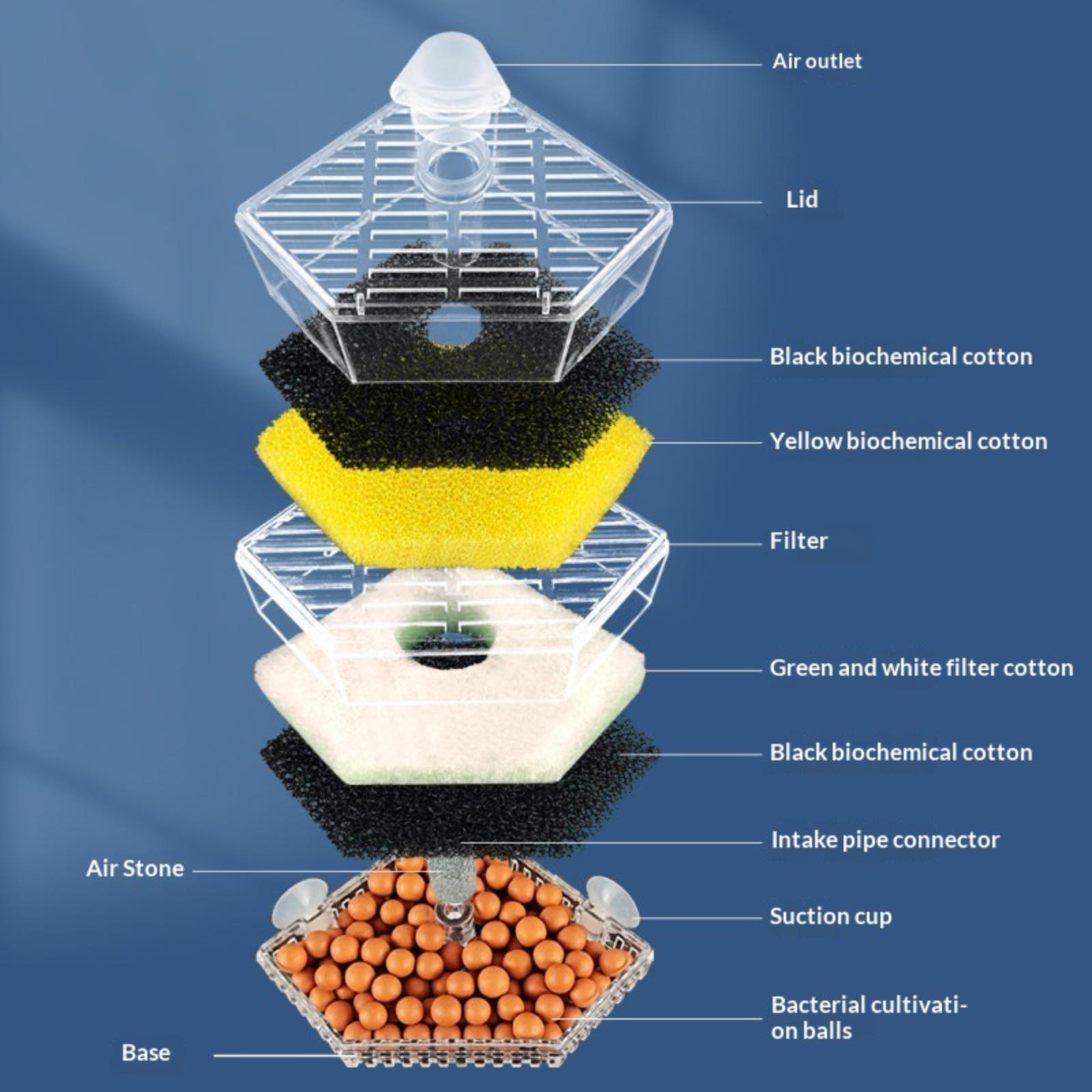 Air outlet

Lid

Black biochemical cotton

Yellow biochemical cotton

Filter

Green and white filter cotton

Black biochemical cotton

Intake pipe connector

Air Stone

Suction cup

Bacterial cultivation balls

Base