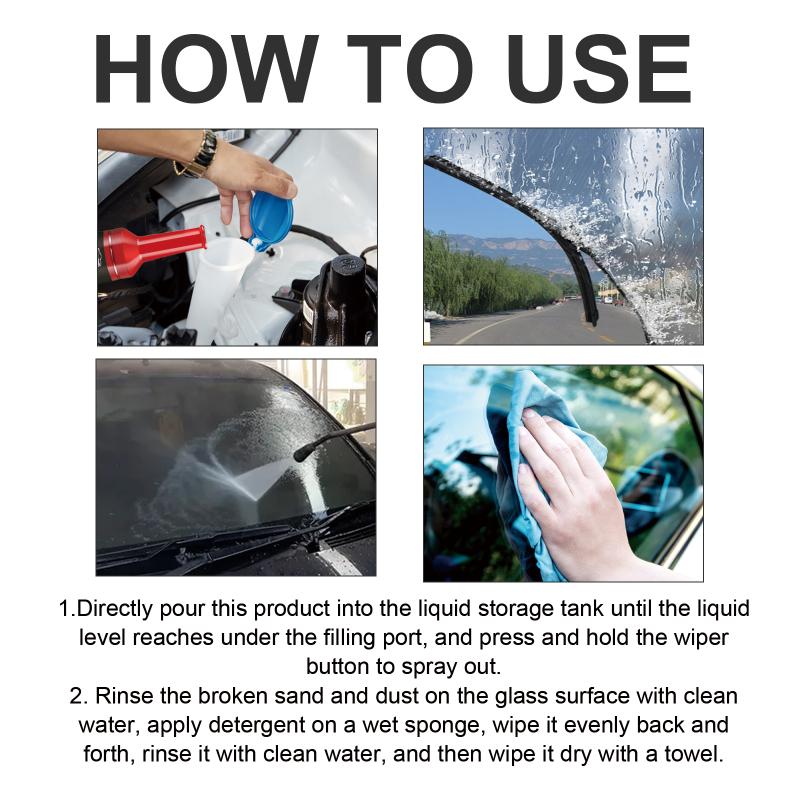 HOW TO USE

1.Directly pour this product into the liquid storage tank until the liquid level reaches under the filling port, and press and hold the wiper button to spray out.
2. Rinse the broken sand and dust on the glass surface with clean water, apply detergent on a wet sponge, wipe it evenly back and forth, rinse it with clean water, and then wipe it dry with a towel.