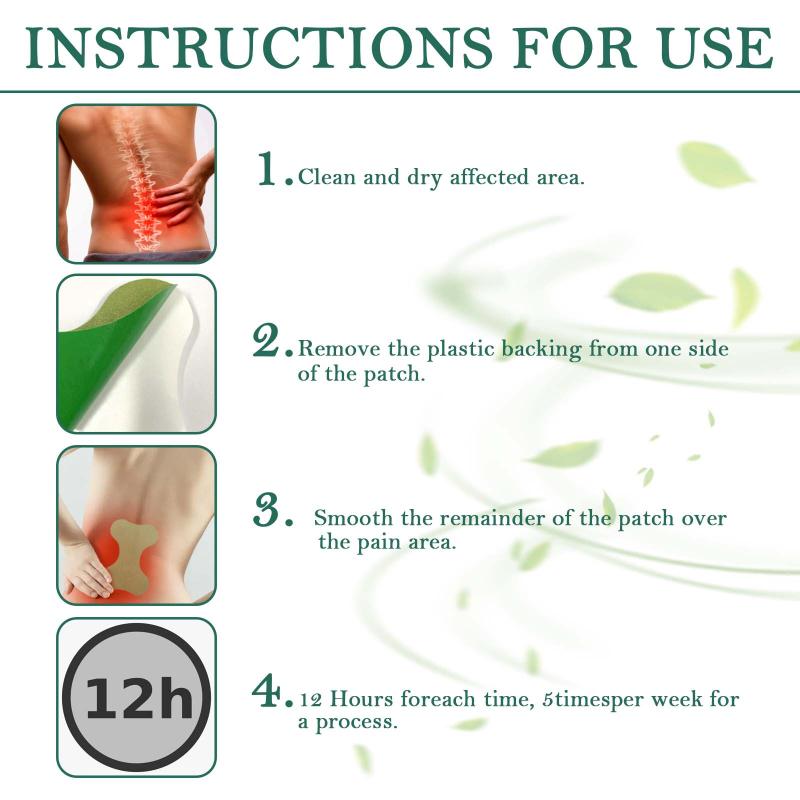 INSTRUCTIONS FOR USE

1. Clean and dry affected area.

2. Remove the plastic backing from one side of the patch.

3. Smooth the remainder of the patch over the pain area.

12h

4. 12 Hours foreach time, 5timesper week for a process.