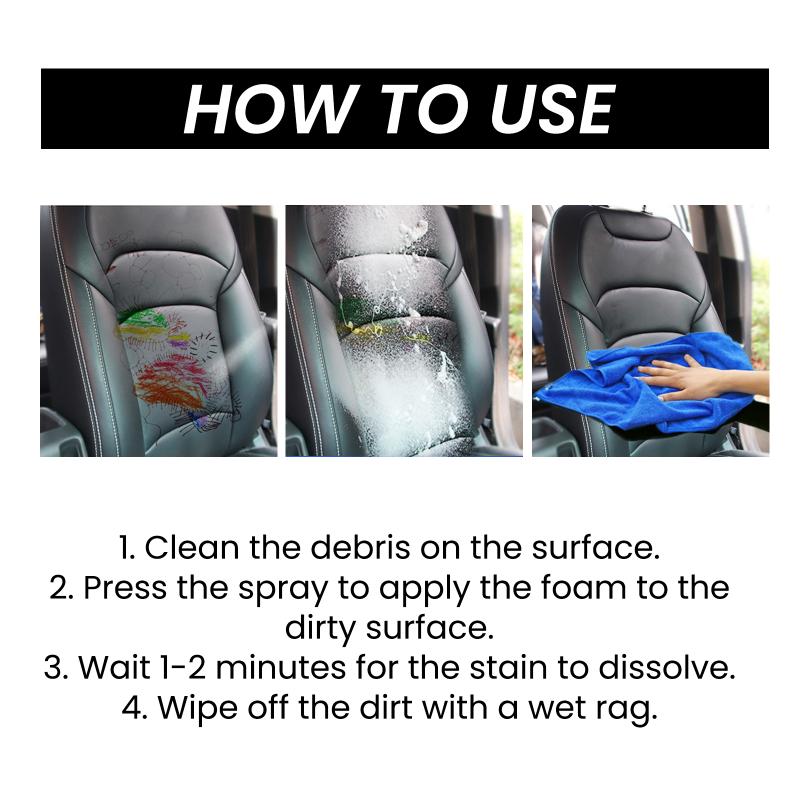 HOW TO USE

1. Clean the debris on the surface.
2. Press the spray to apply the foam to the dirty surface.
3. Wait 1-2 minutes for the stain to dissolve.
4. Wipe off the dirt with a wet rag.