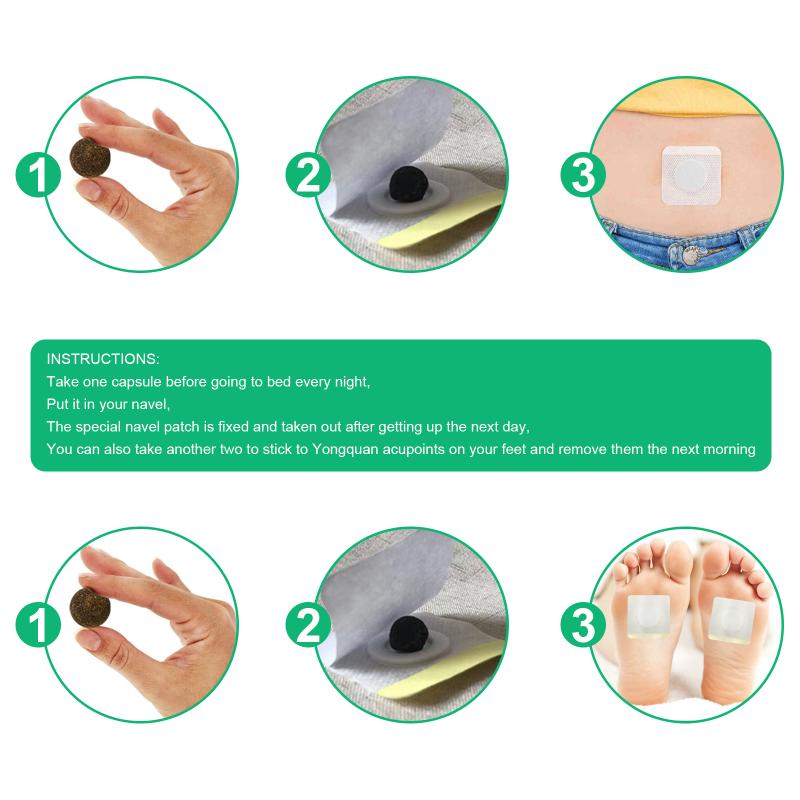 1
2
3

INSTRUCTIONS:
Take one capsule before going to bed every night,
Put it in your navel,
The special navel patch is fixed and taken out after getting up the next day,
You can also take another two to stick to Yongquan acupoints on your feet and remove them the next morning

1
2
3