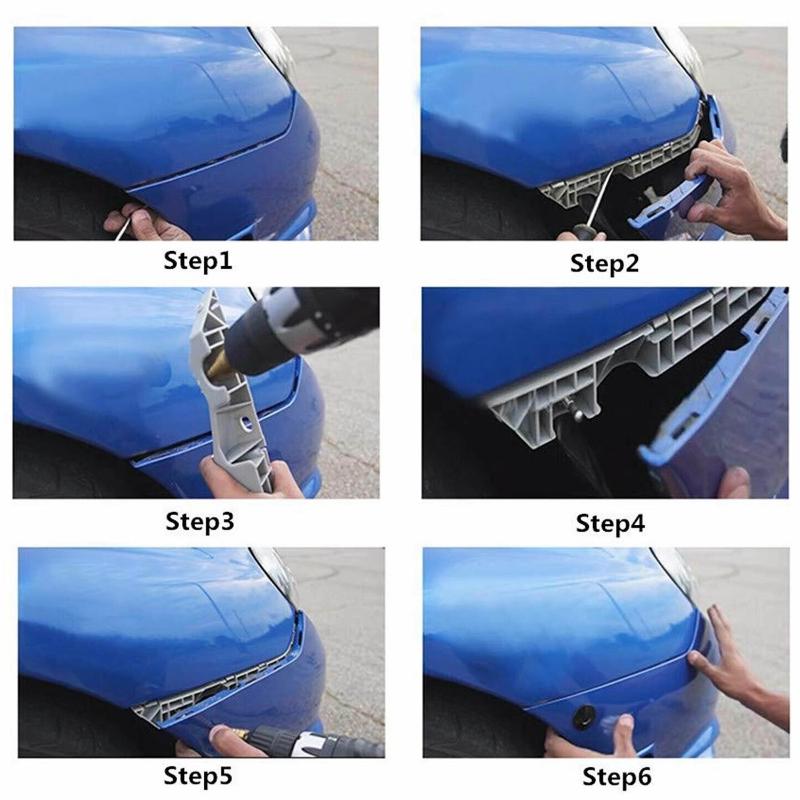 Step1

Step2

Step3

Step4

Step5

Step6